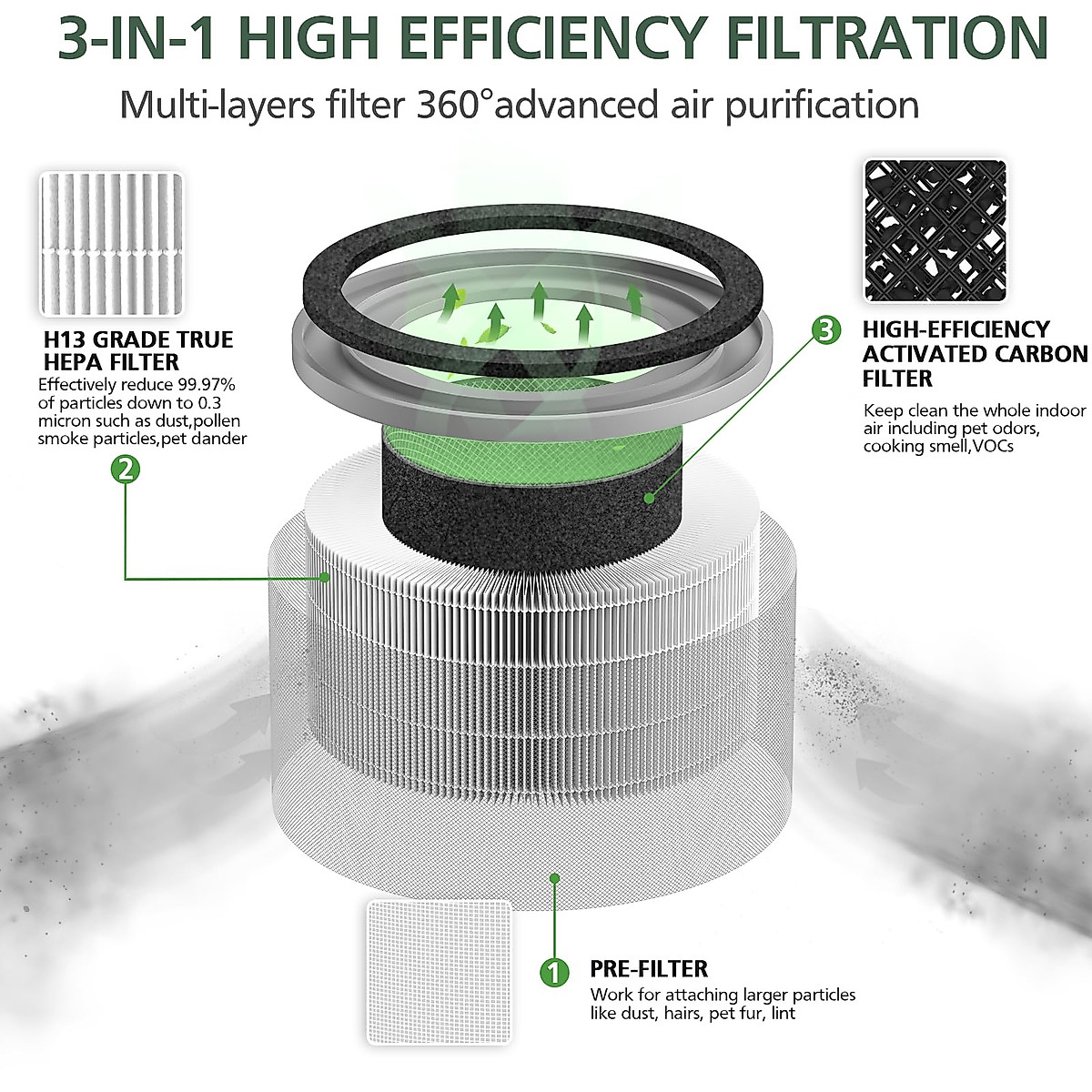 3-IN-1 HIGH EFFICIENCY FILTRATION

Multi-layers filter 360°advanced air purification

H13 GRADE TRUE HEPA FILTER

Effectively reduce 99.97% of particles down to 0.3 micron such as dust,pollen smoke particles,pet dander

2

3

HIGH-EFFICIENCY ACTIVATED CARBON FILTER

Keep clean the whole indoor air including pet odors, cooking smell,VOCs

1

PRE-FILTER

Work for attaching larger particles like dust, hairs, pet fur, lint