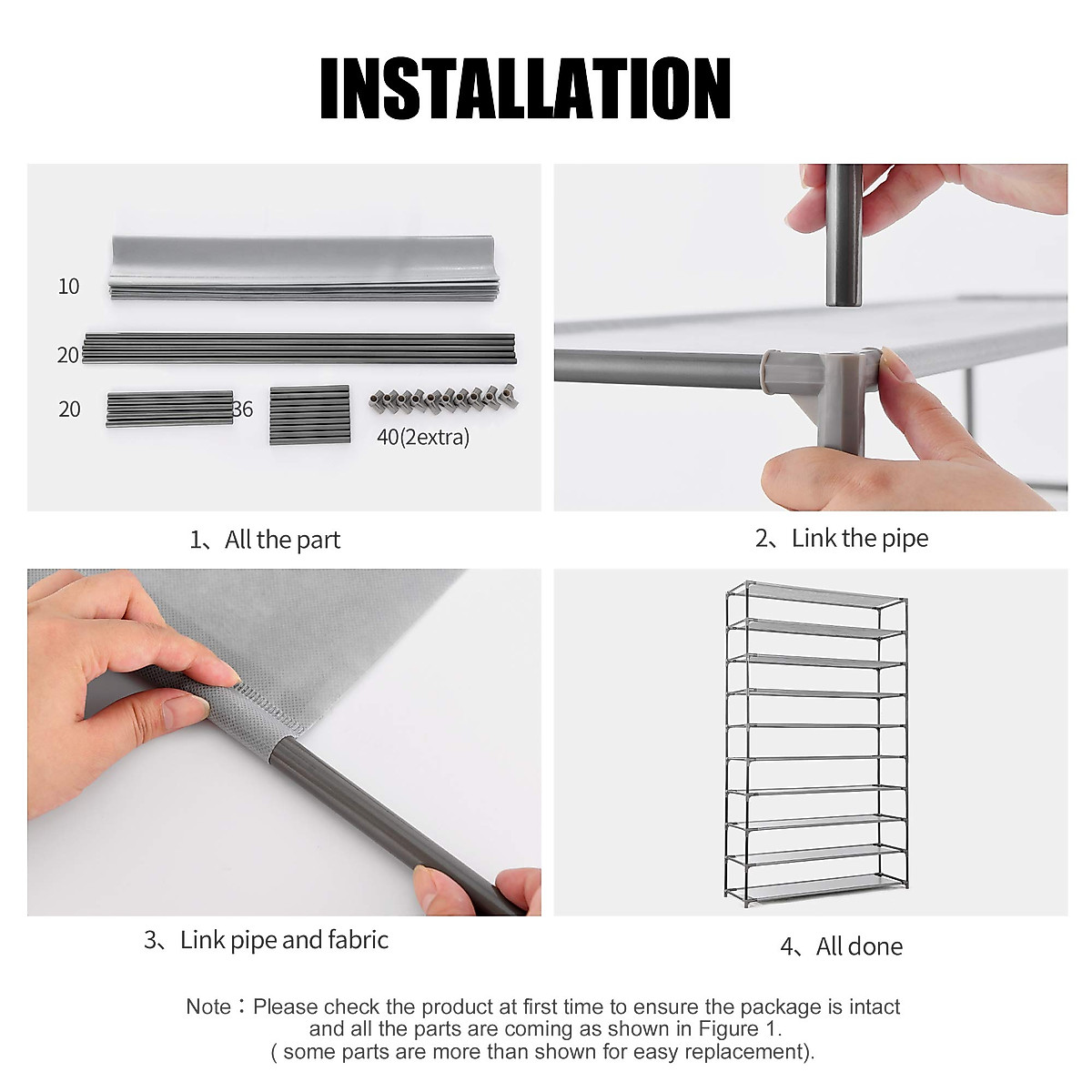 INSTALLATION

10

20

20

36

40(2extra)

1、All the part

2、Link the pipe

3、Link pipe and fabric

4、All done

Note：Please check the product at first time to ensure the package is intact and all the parts are coming as shown in Figure 1. ( some parts are more than shown for easy replacement).