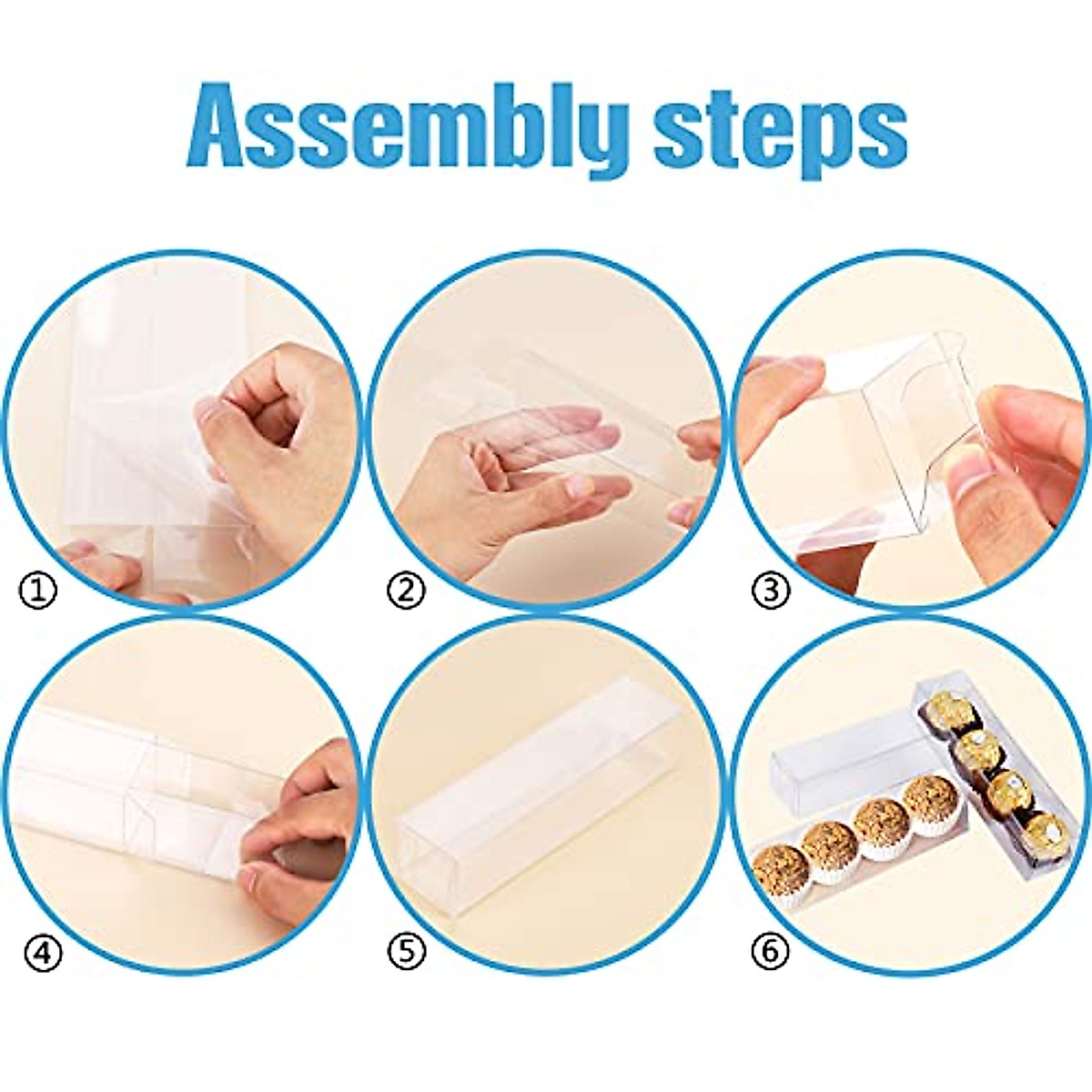 Assembly steps

①

②

③

④

⑤

⑥