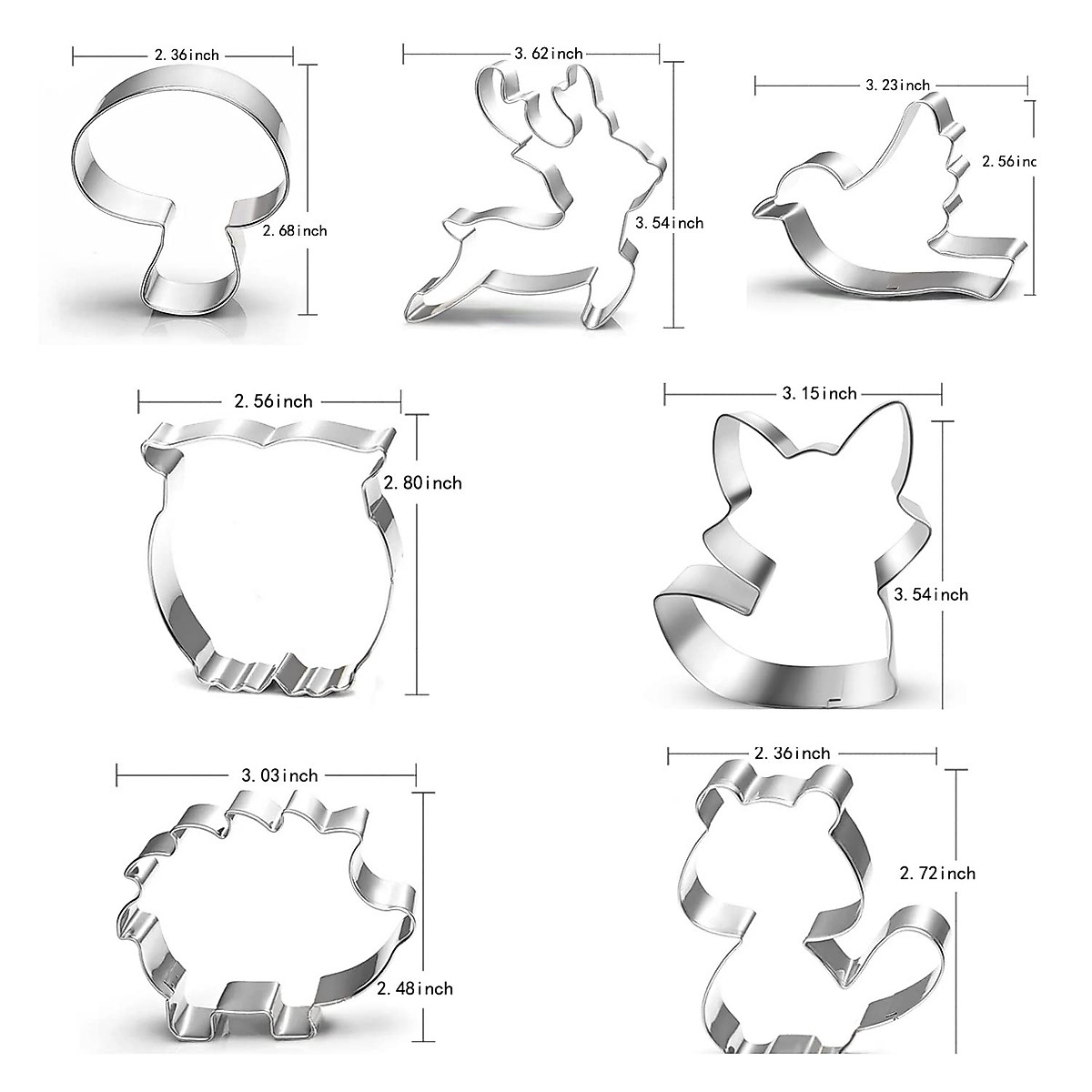 2.36inch

2.68inch

3.62inch

3.54inch

3.23inch

2.56inc

2.56inch

2.80inch

3.15inch

3.54inch

3.03inch

2.48inch

2.36inch

2.72inch