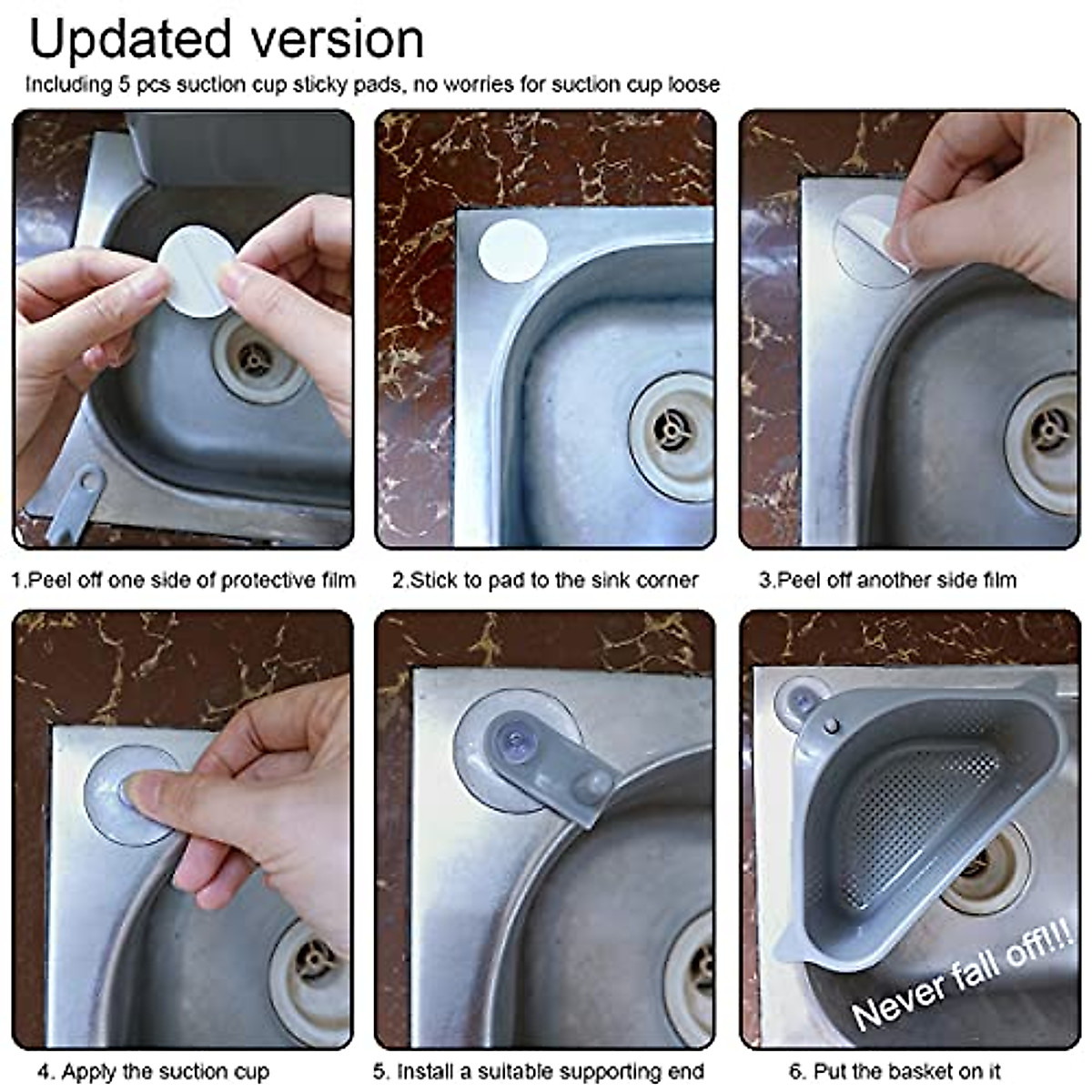 Updated version

Including 5 pcs suction cup sticky pads, no worries for suction cup loose

1.Peel off one side of protective film

2.Stick to pad to the sink corner

3.Peel off another side film

4. Apply the suction cup

5. Install a suitable supporting end

Never fall off!!!

6. Put the basket on it