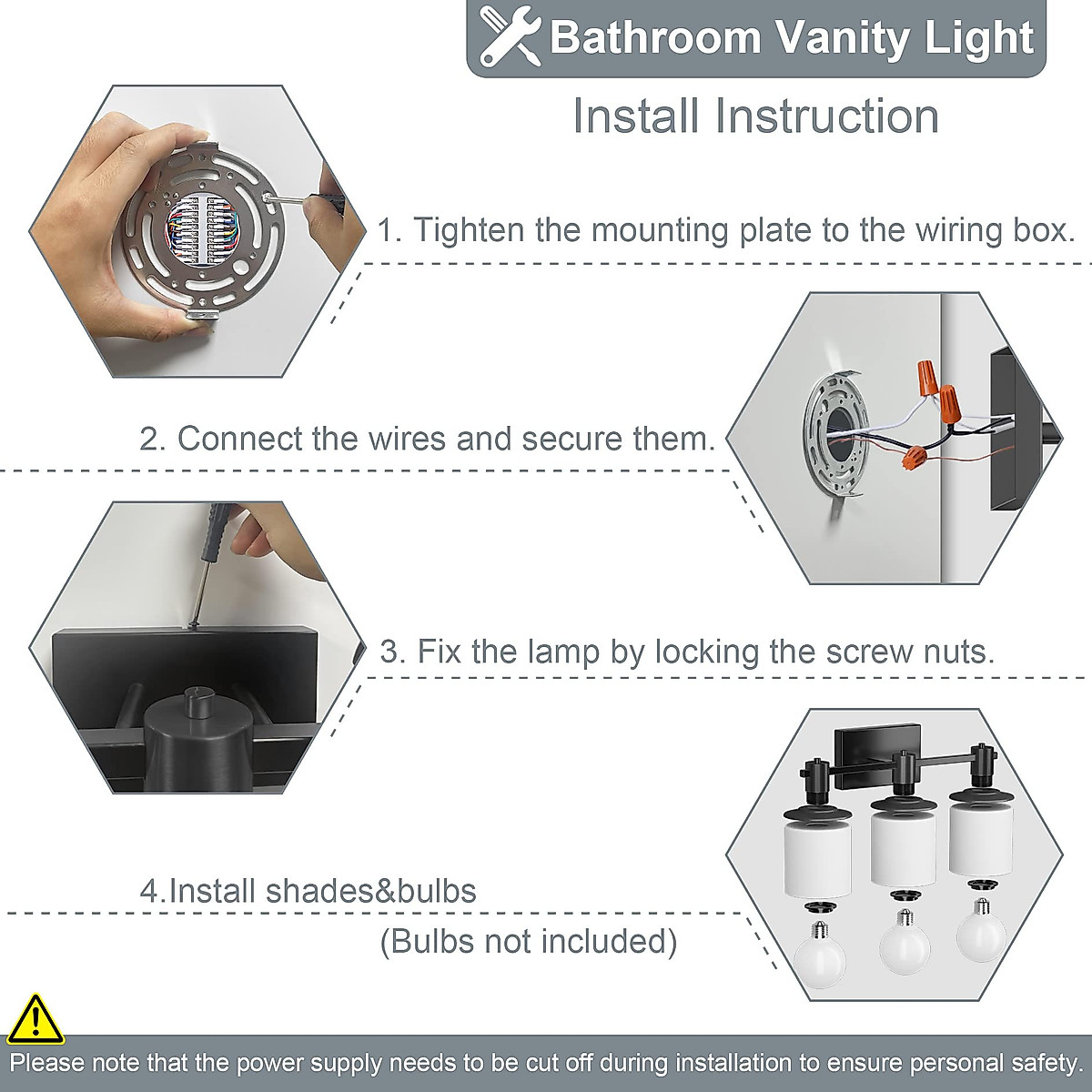 Bathroom Vanity Light

Install Instruction

1. Tighten the mounting plate to the wiring box.

2. Connect the wires and secure them.

3. Fix the lamp by locking the screw nuts.

4.Install shades&bulbs

(Bulbs not included)

Please note that the power supply needs to be cut off during installation to ensure personal safety.