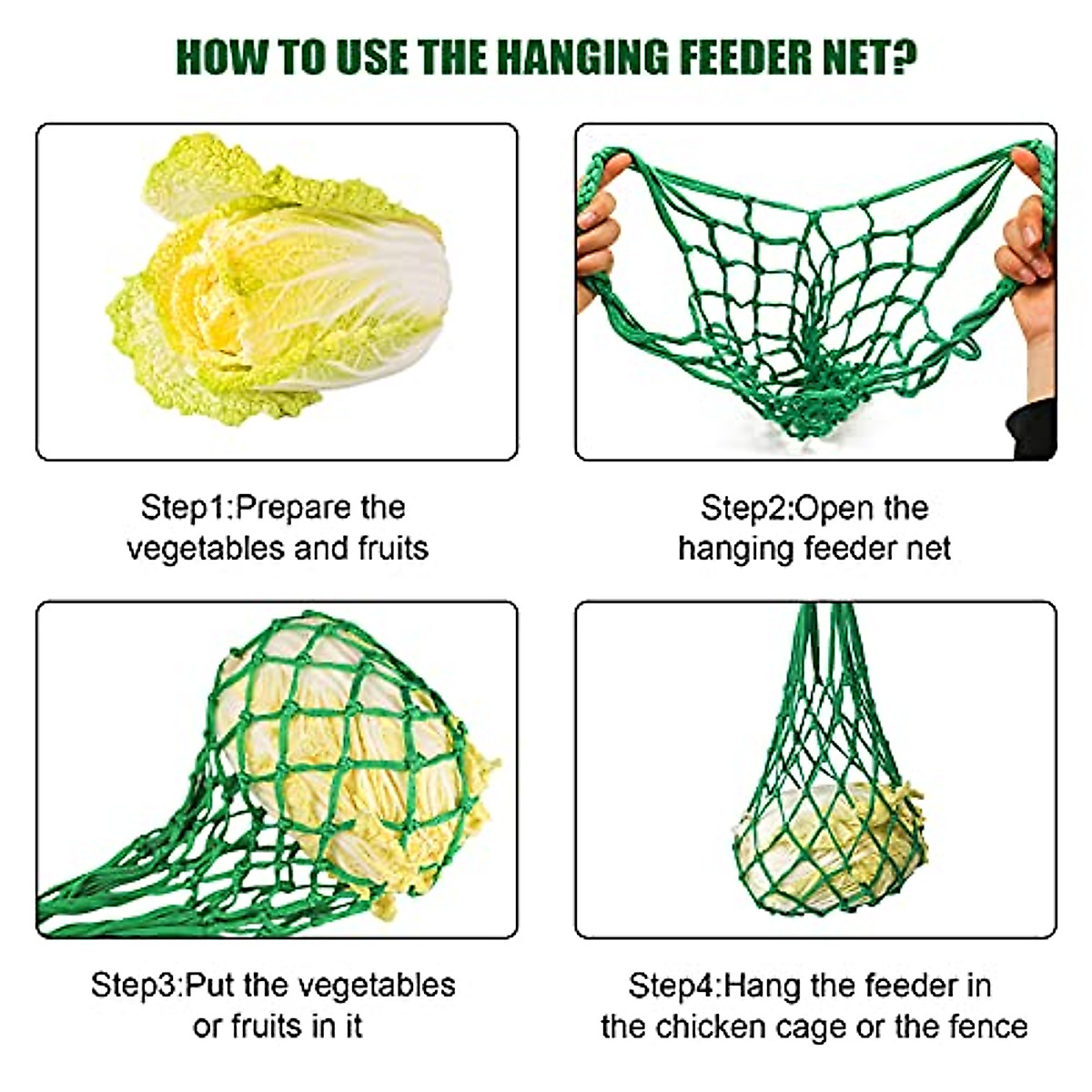 HOW TO USE THE HANGING FEEDER NET?

Step1:Prepare the vegetables and fruits

Step2:Open the hanging feeder net

Step3:Put the vegetables or fruits in it

Step4:Hang the feeder in the chicken cage or the fence