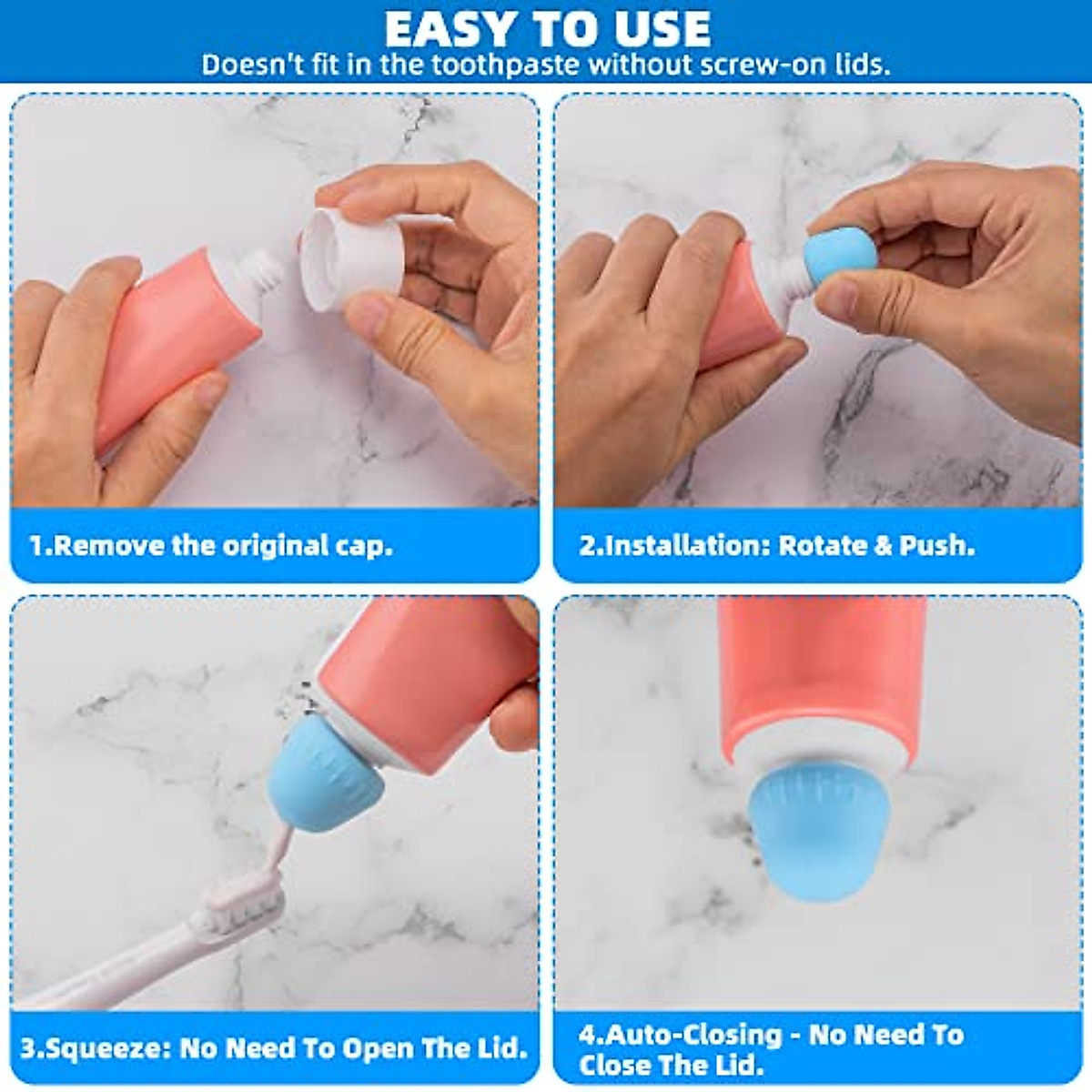 EASY TO USE
Doesn't fit in the toothpaste without screw-on lids.

1.Remove the original cap.

2.Installation: Rotate & Push.

3.Squeeze: No Need To Open The Lid.

4.Auto-Closing - No Need To Close The Lid.