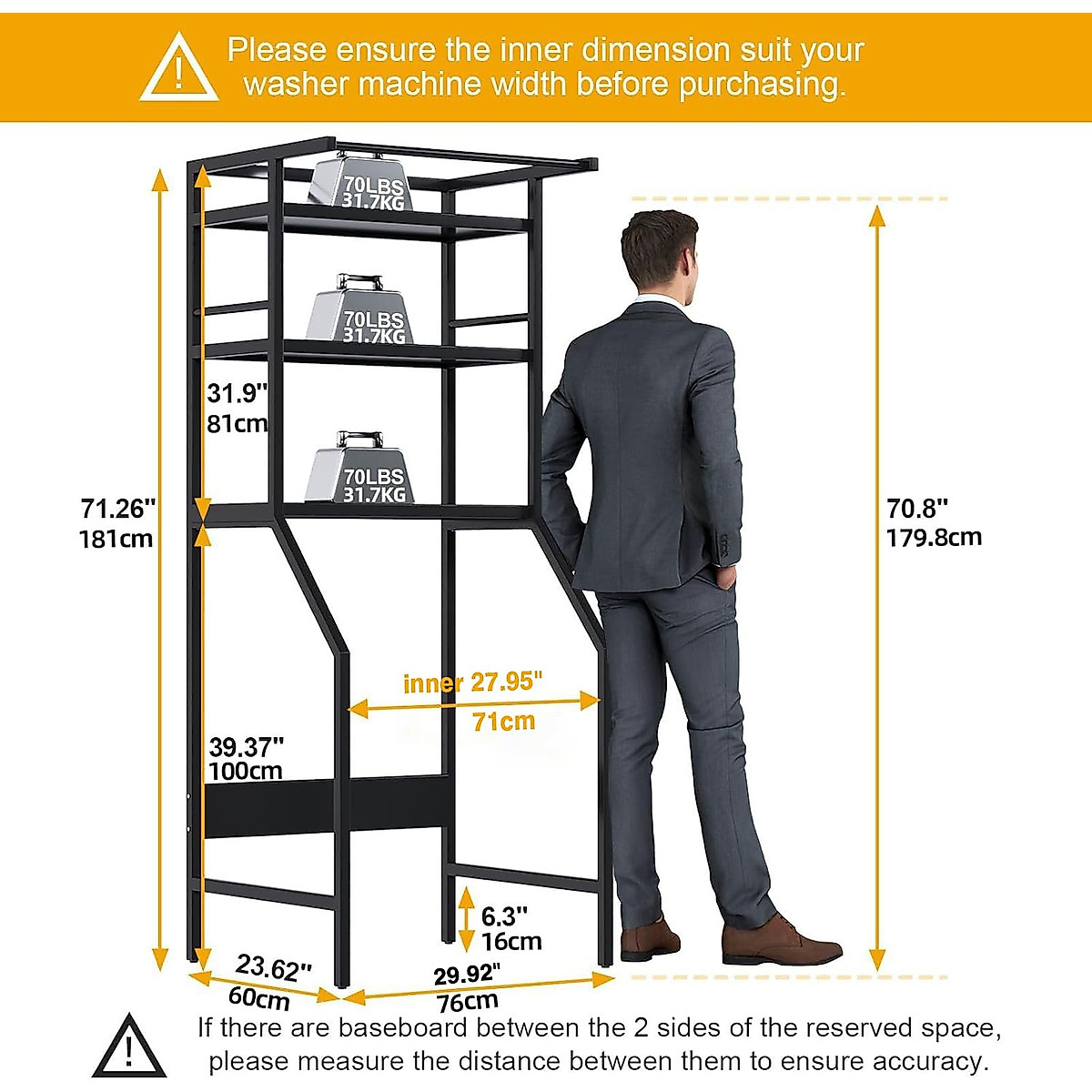 Please ensure the inner dimension suit your washer machine width before purchasing.

70LBS
31.7KG

70LBS
31.7KG

31.9"
81cm

70LBS
31.7KG

71.26"
181cm

70.8"
179.8cm

inner 27.95"
71cm

39.37"
100cm

6.3"
16cm

23.62"
60cm

29.92"
76cm

If there are baseboard between the 2 sides of the reserved space, please measure the distance between them to ensure accuracy.