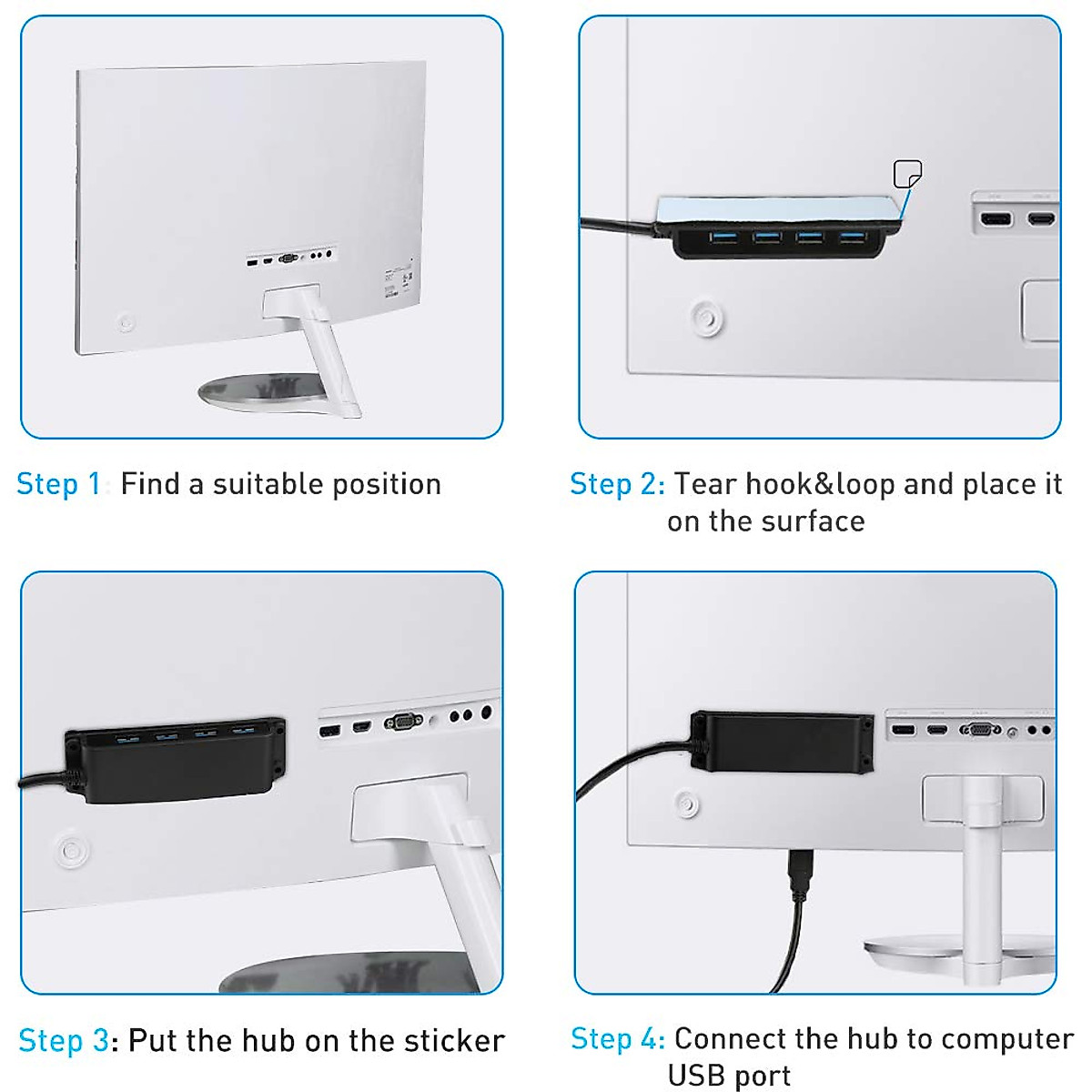 Step 1: Find a suitable position

Step 2: Tear hook&loop and place it on the surface

Step 3: Put the hub on the sticker

Step 4: Connect the hub to computer USB port