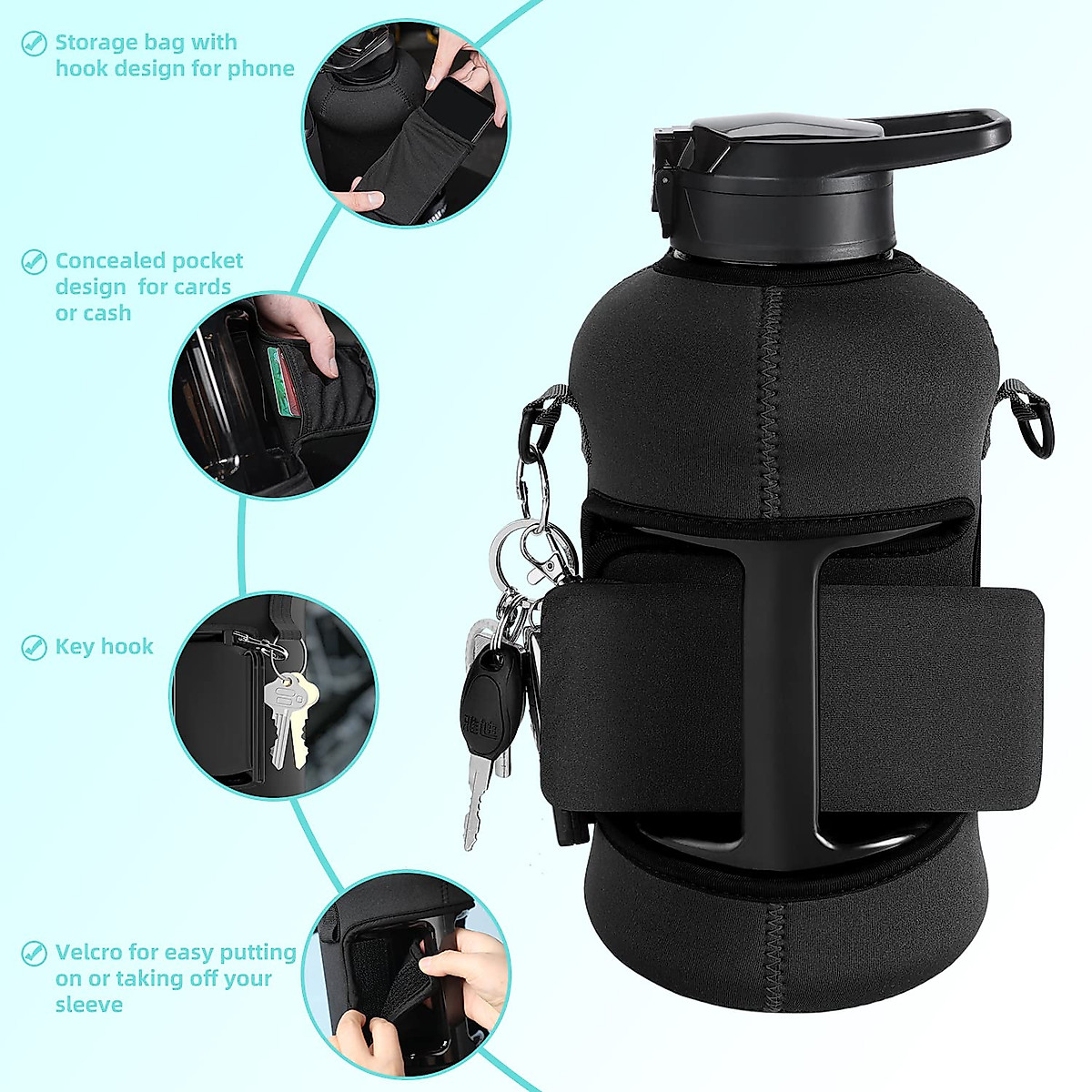 Storage bag with hook design for phone

Concealed pocket design for cards or cash

Key hook

Velcro for easy putting on or taking off your sleeve