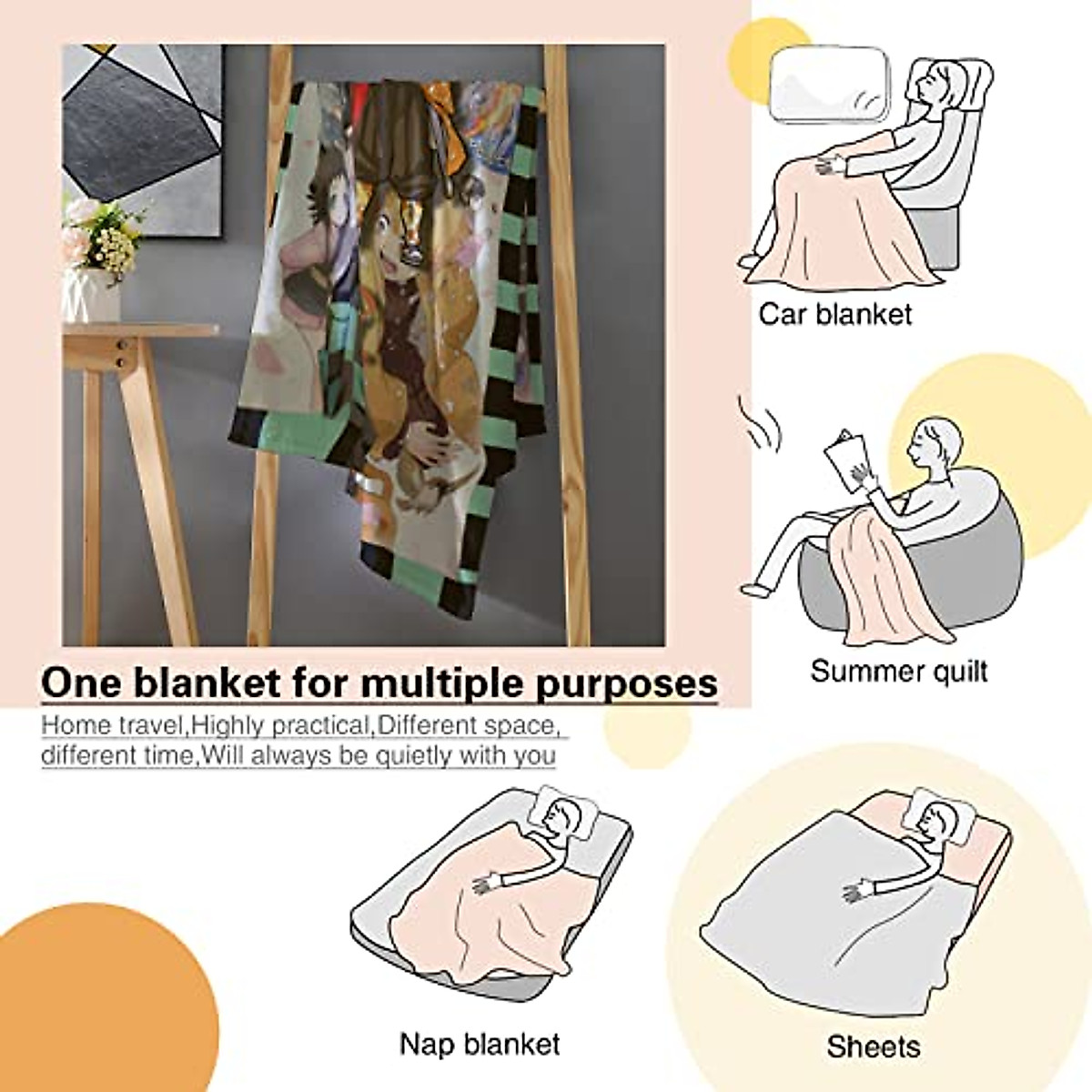 Car blanket

Summer quilt

One blanket for multiple purposes

Home travel,Highly practical,Different space, different time,Will always be quietly with you

Nap blanket

Sheets