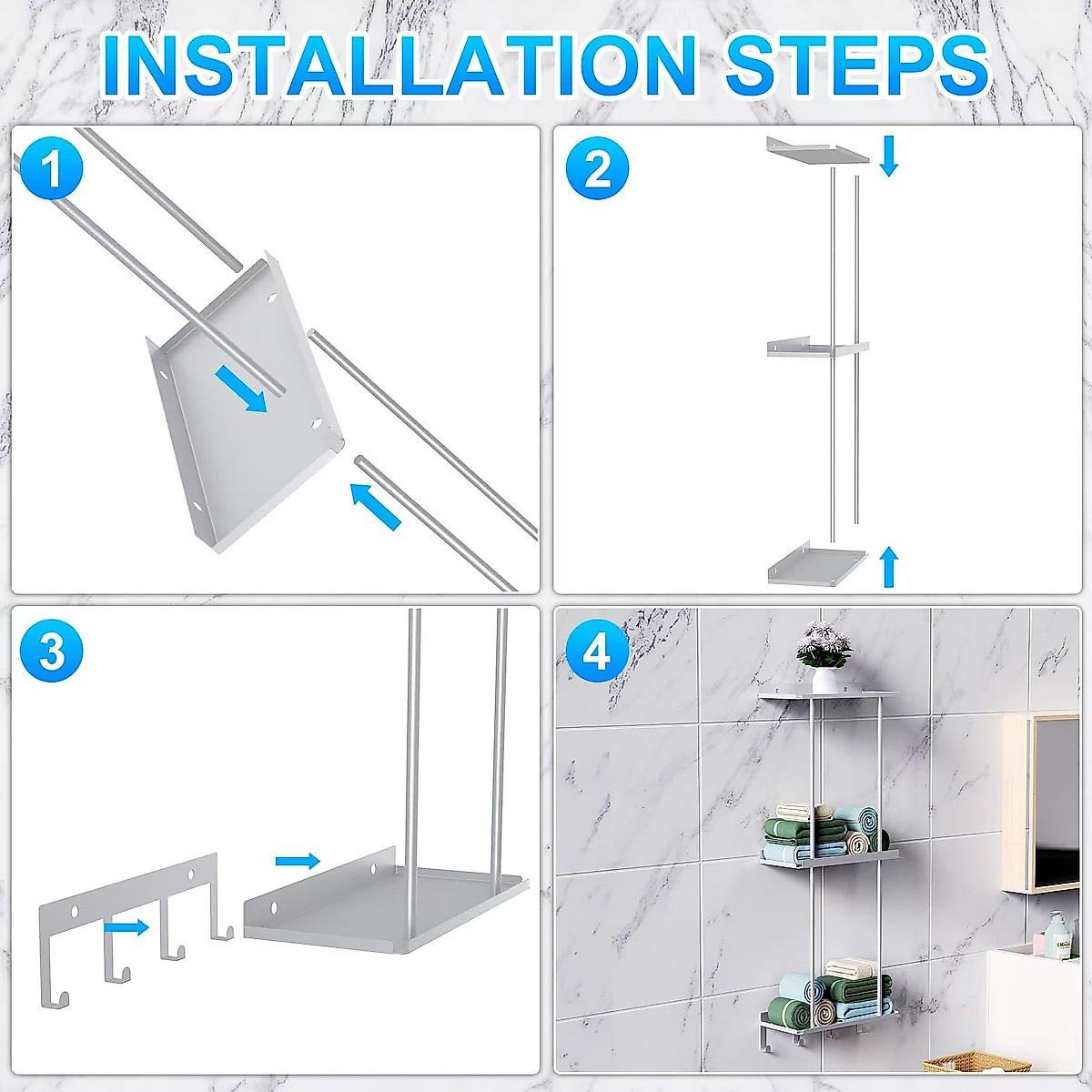 INSTALLATION STEPS

1

2

3

4