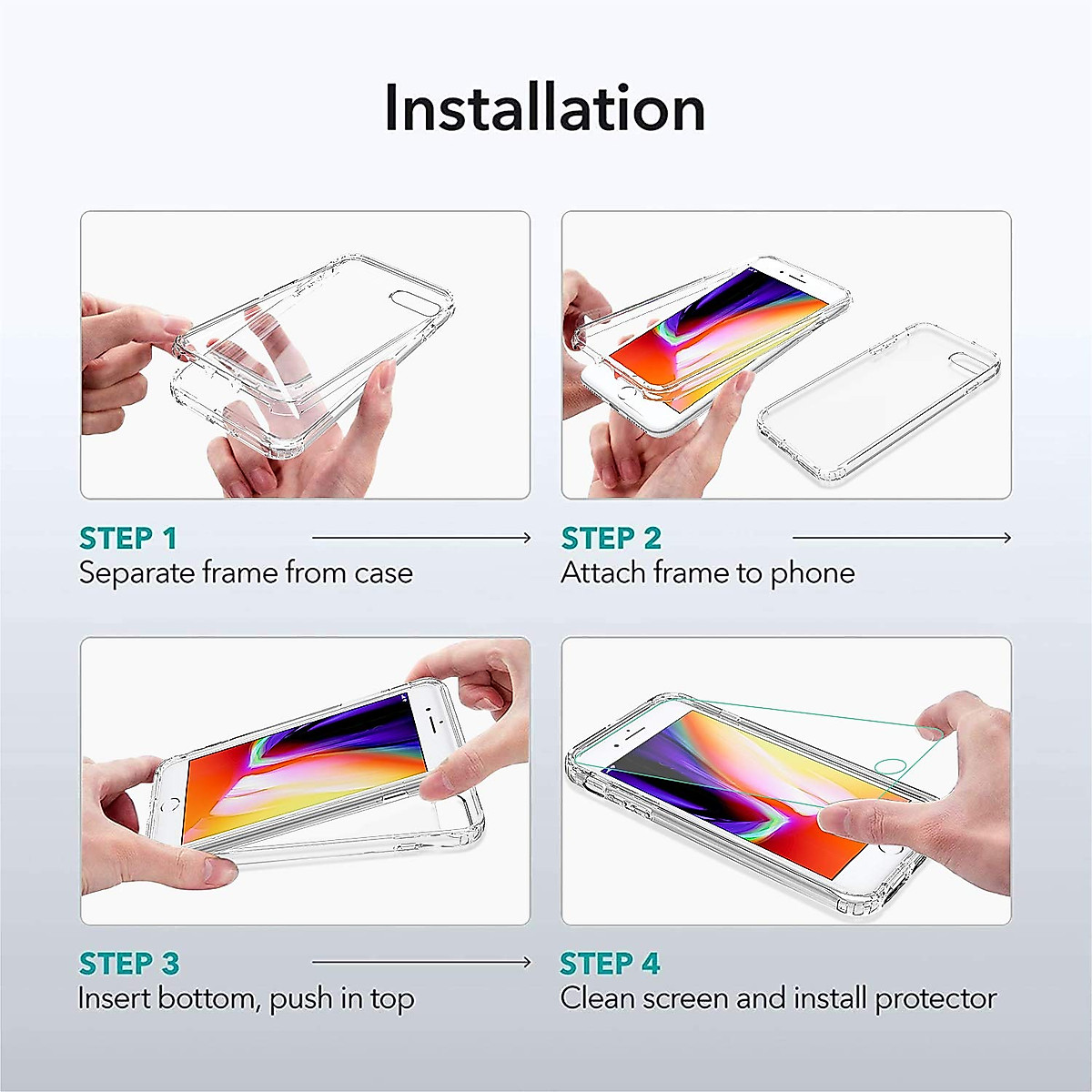 Installation

STEP 1
Separate frame from case

STEP 2
Attach frame to phone

STEP 3
Insert bottom, push in top

STEP 4
Clean screen and install protector