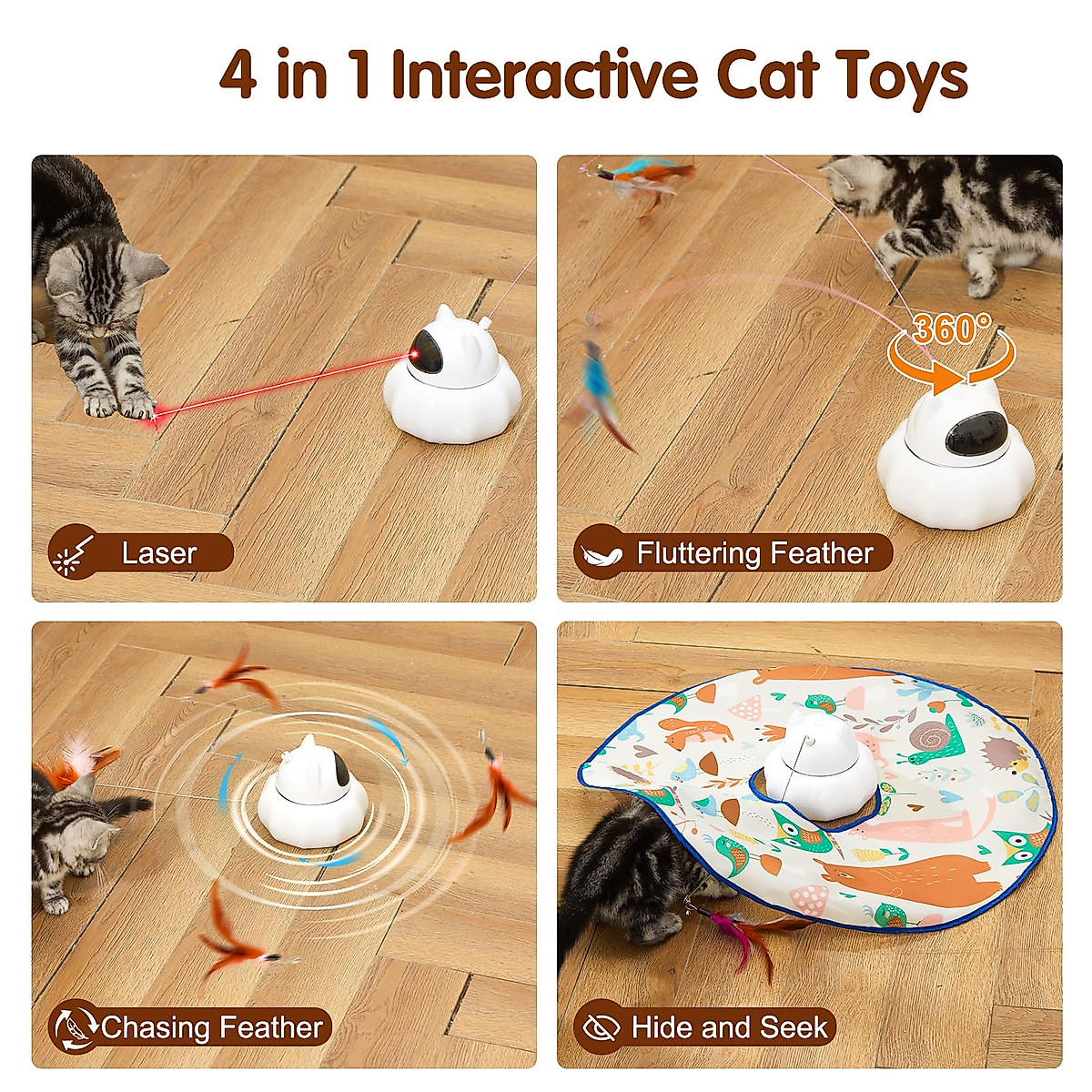 4 in 1 Interactive Cat Toys

Laser

360°

Fluttering Feather

Chasing Feather

Hide and Seek