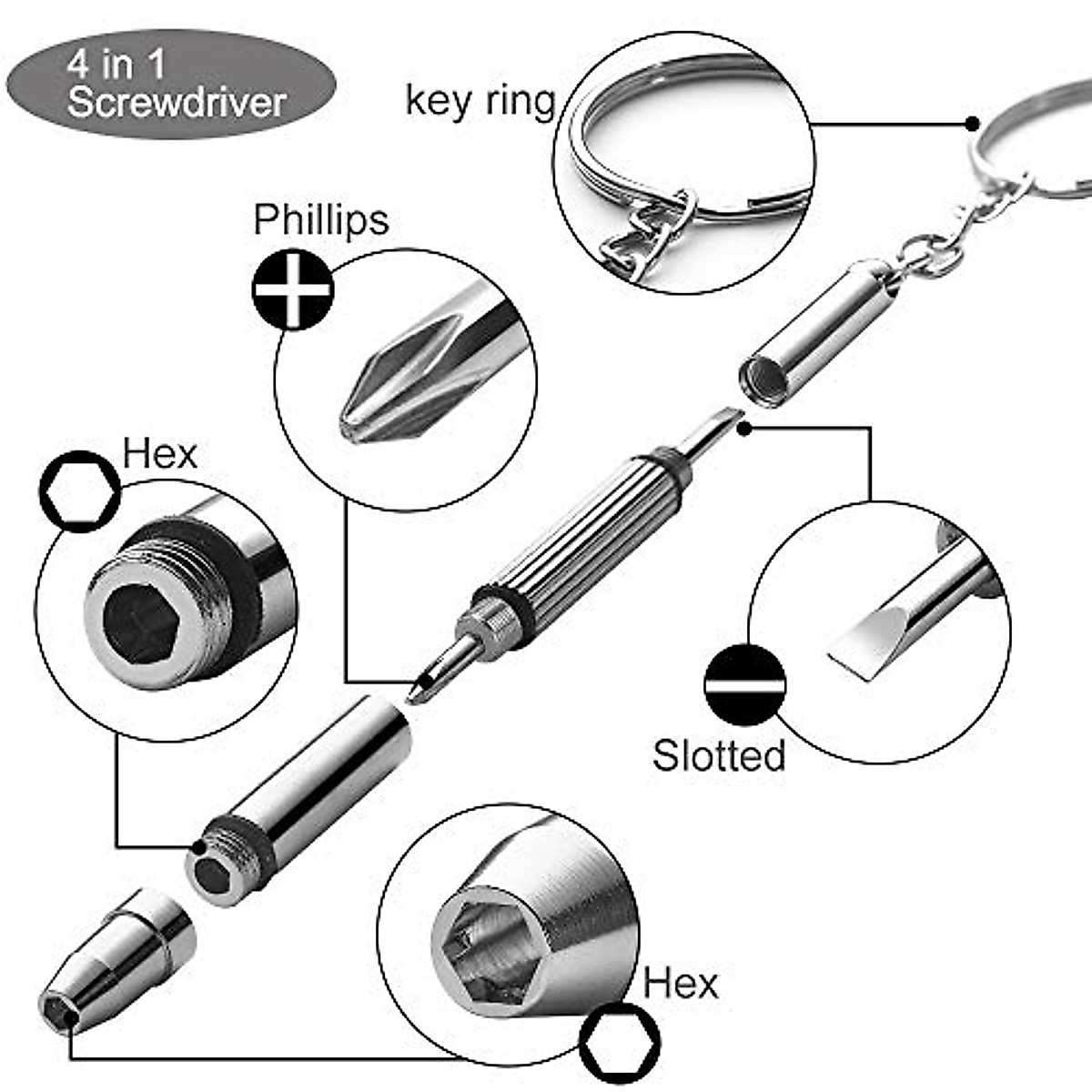 4 in 1
Screwdriver

key ring

Phillips

Hex

Slotted

Hex