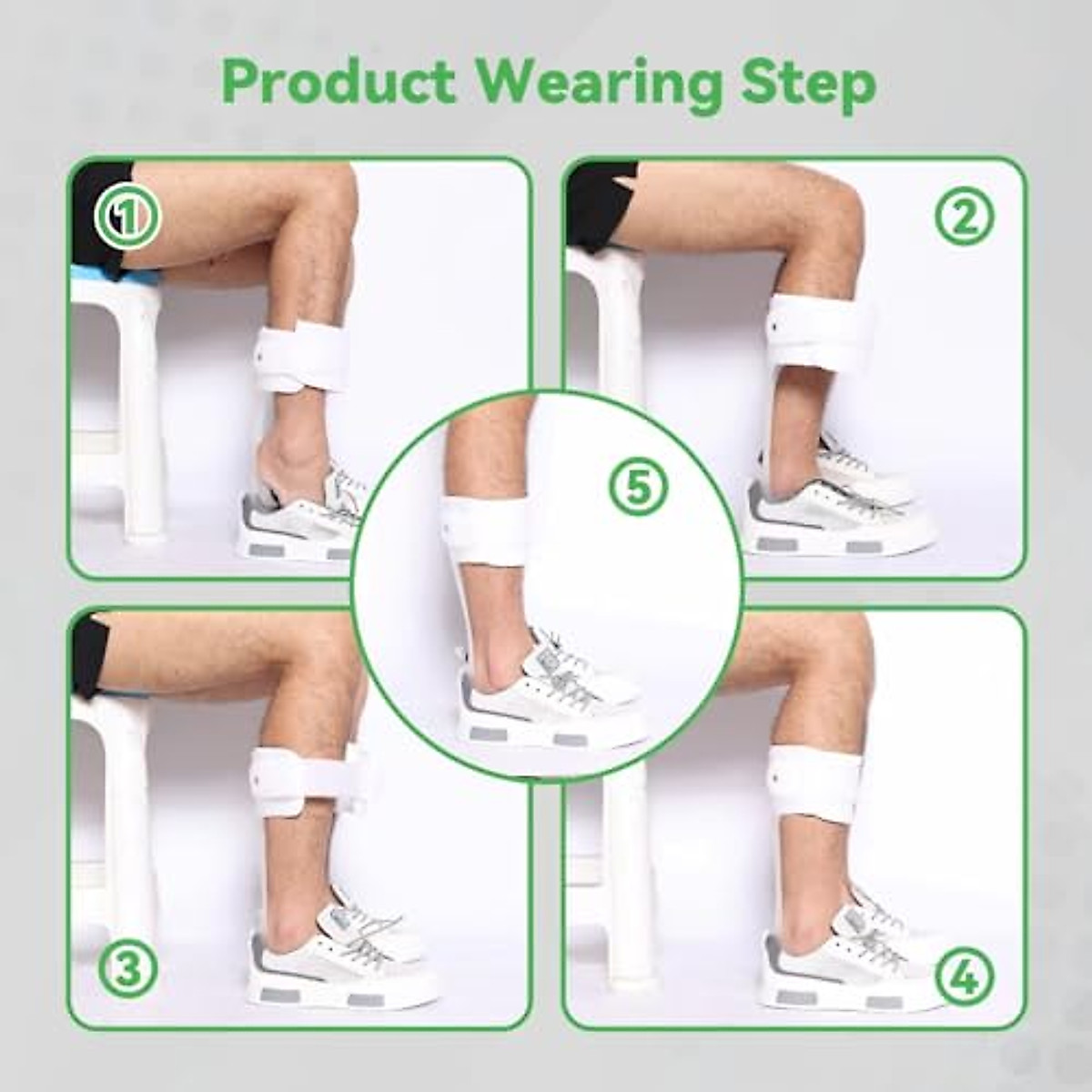 Product Wearing Step

①

②

⑤

③

④