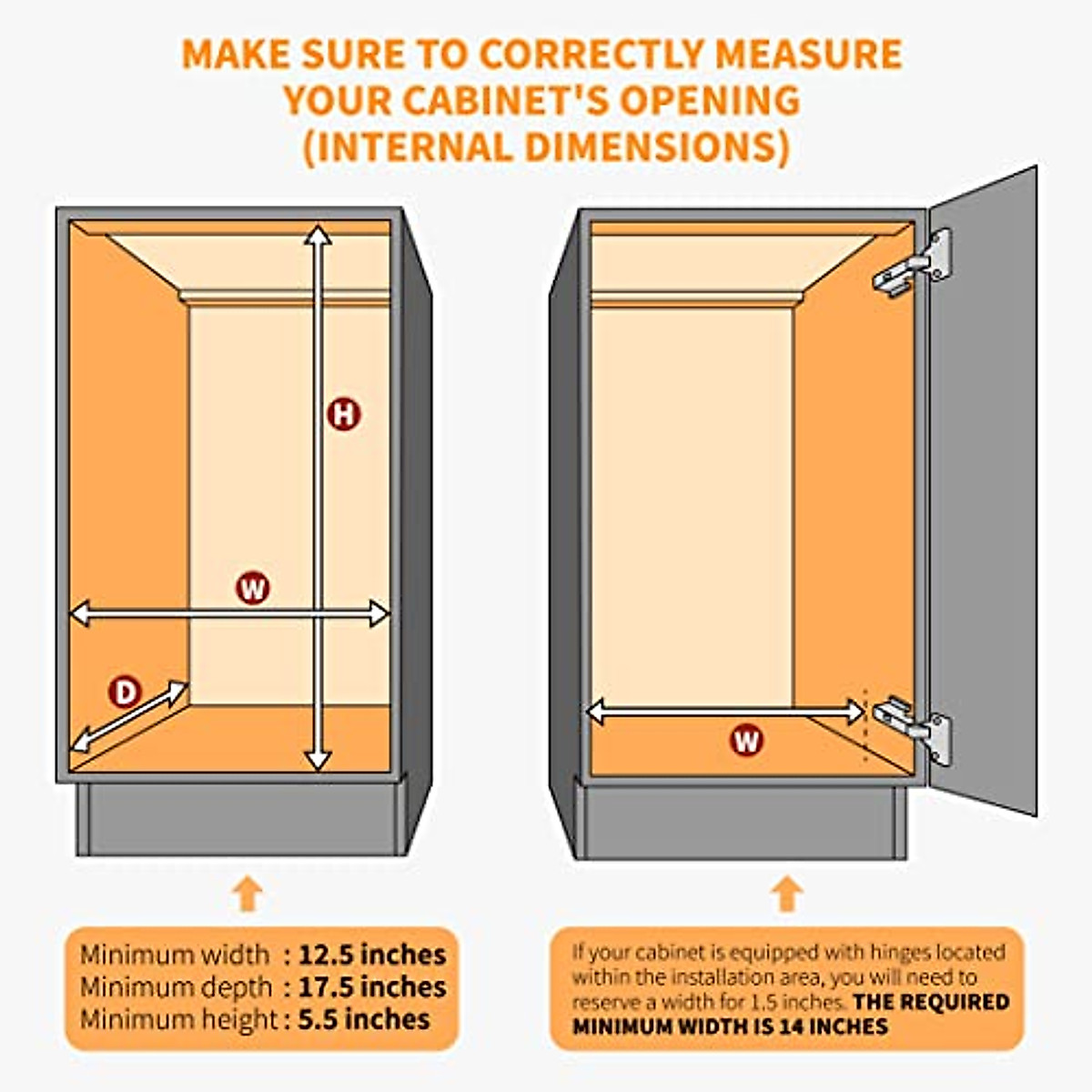 MAKE SURE TO CORRECTLY MEASURE YOUR CABINET'S OPENING (INTERNAL DIMENSIONS)

H

W

D

W

Minimum width : 12.5 inches
Minimum depth : 17.5 inches
Minimum height : 5.5 inches

If your cabinet is equipped with hinges located within the installation area, you will need to reserve a width for 1.5 inches. THE REQUIRED MINIMUM WIDTH IS 14 INCHES