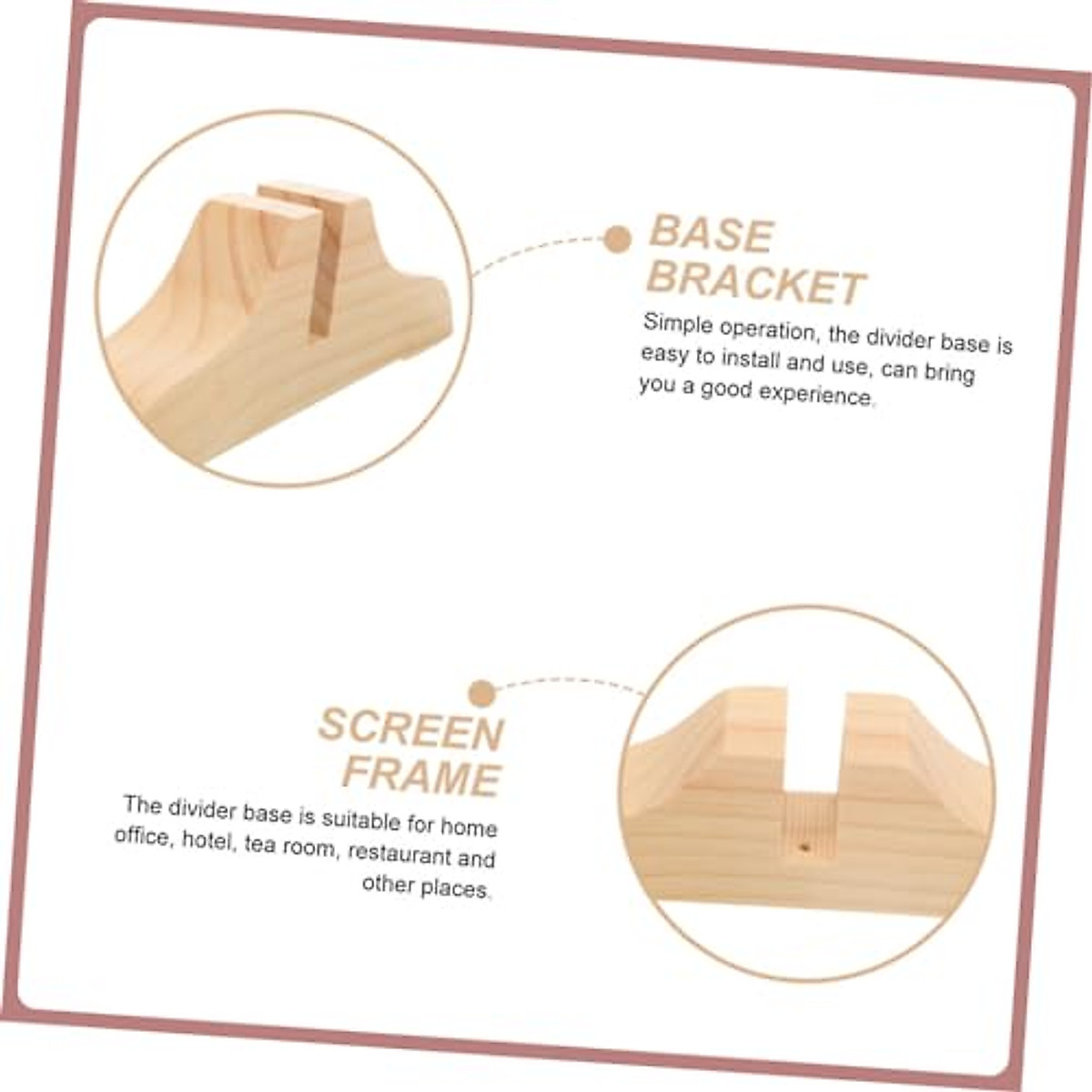 BASE BRACKET

Simple operation, the divider base is easy to install and use, can bring you a good experience.

SCREEN FRAME

The divider base is suitable for home office, hotel, tea room, restaurant and other places.