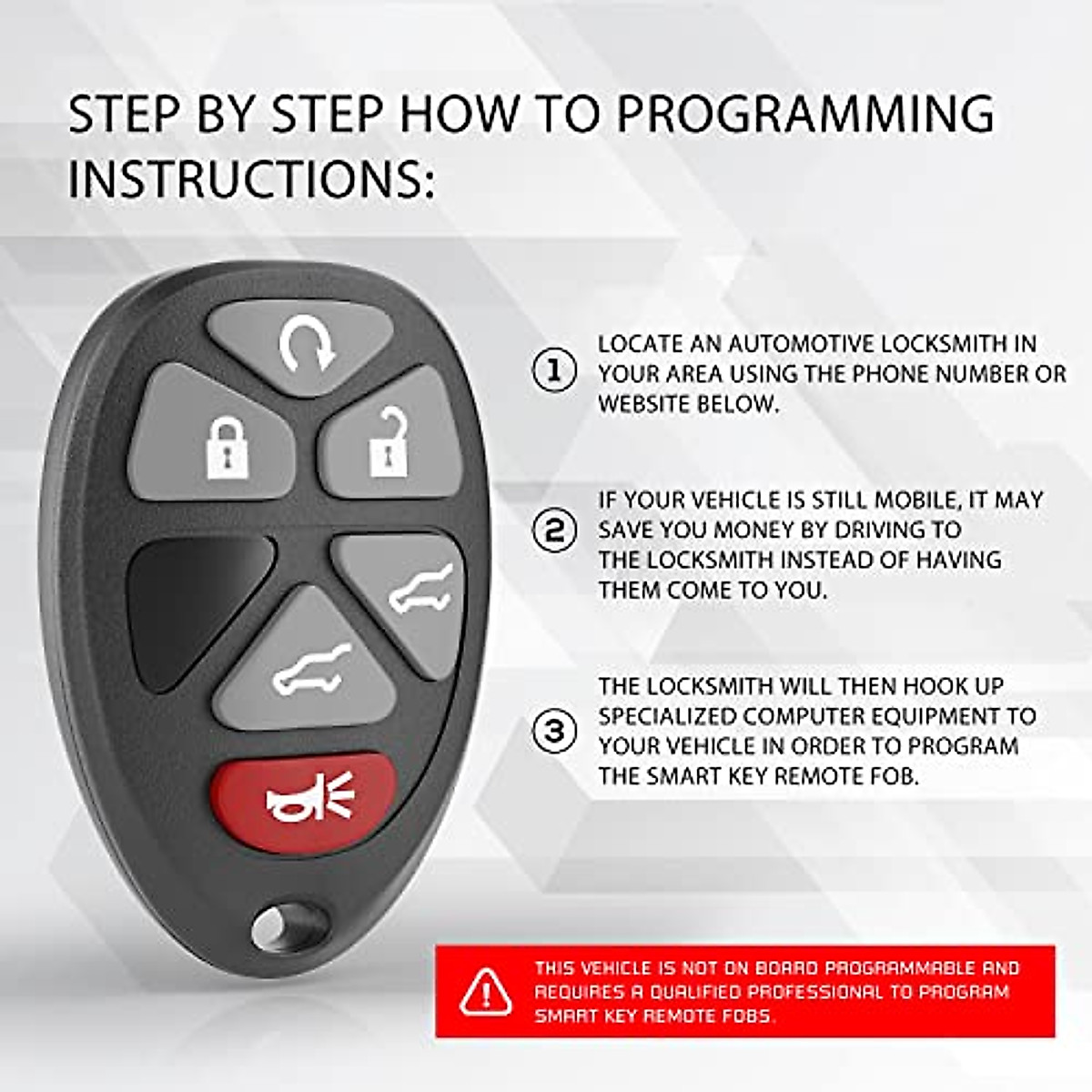 STEP BY STEP HOW TO PROGRAMMING INSTRUCTIONS:

① LOCATE AN AUTOMOTIVE LOCKSMITH IN YOUR AREA USING THE PHONE NUMBER OR WEBSITE BELOW.

② IF YOUR VEHICLE IS STILL MOBILE, IT MAY SAVE YOU MONEY BY DRIVING TO THE LOCKSMITH INSTEAD OF HAVING THEM COME TO YOU.

③ THE LOCKSMITH WILL THEN HOOK UP SPECIALIZED COMPUTER EQUIPMENT TO YOUR VEHICLE IN ORDER TO PROGRAM THE SMART KEY REMOTE FOB.

THIS VEHICLE IS NOT ON BOARD PROGRAMMABLE AND REQUIRES A QUALIFIED PROFESSIONAL TO PROGRAM SMART KEY REMOTE FOBS.