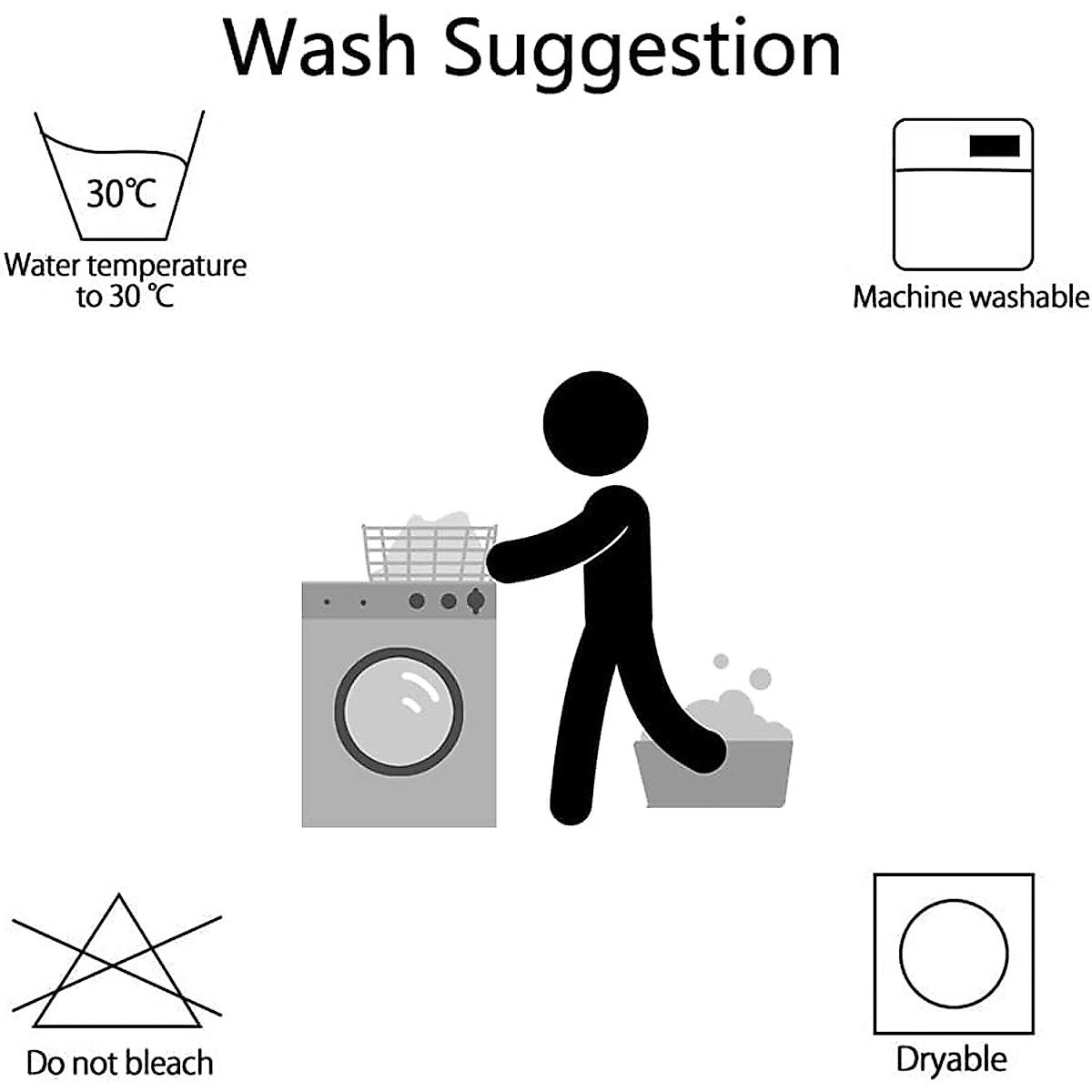 Wash Suggestion

30℃

Water temperature to 30 ℃

Machine washable

Do not bleach

Dryable