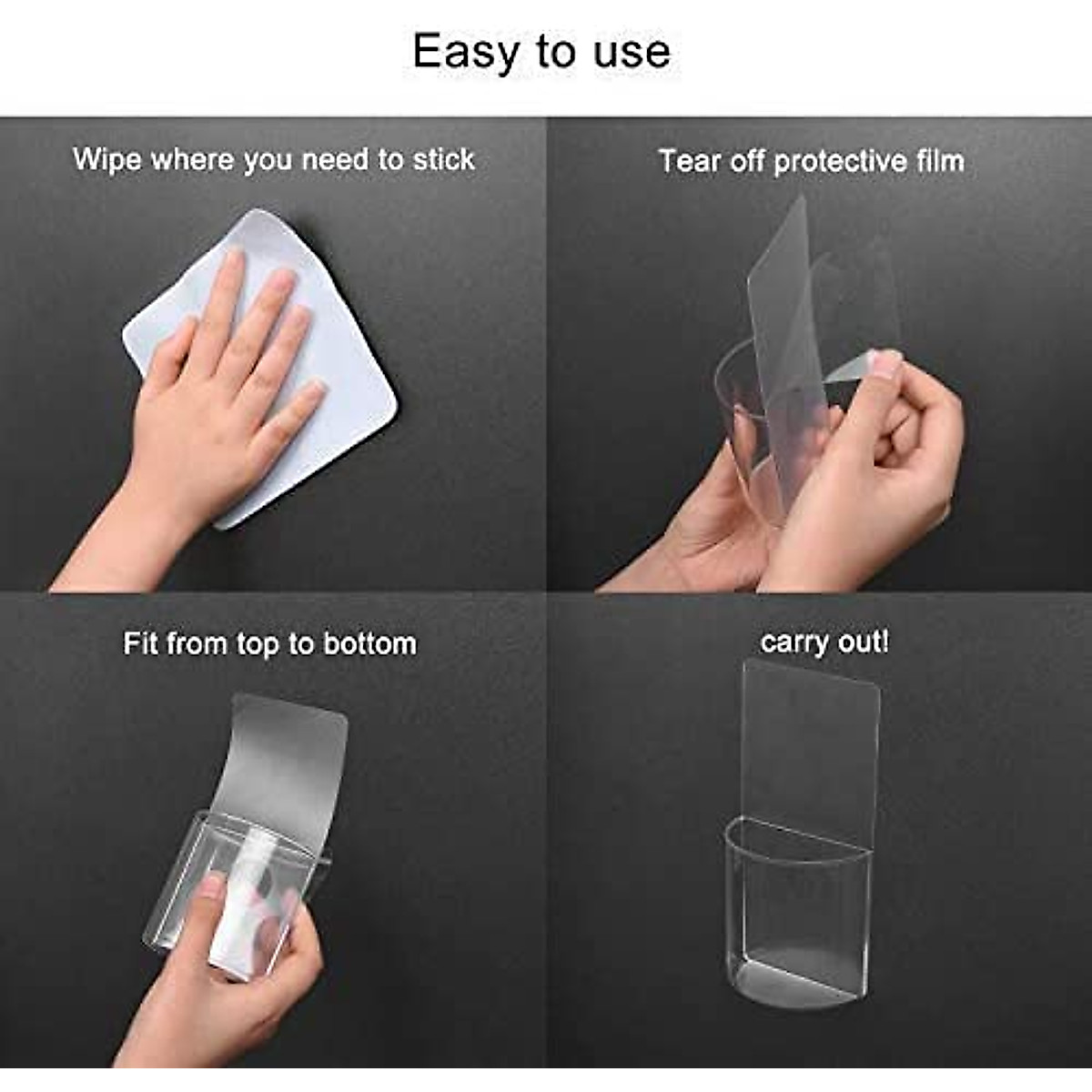 Easy to use

Wipe where you need to stick

Tear off protective film

Fit from top to bottom

carry out!