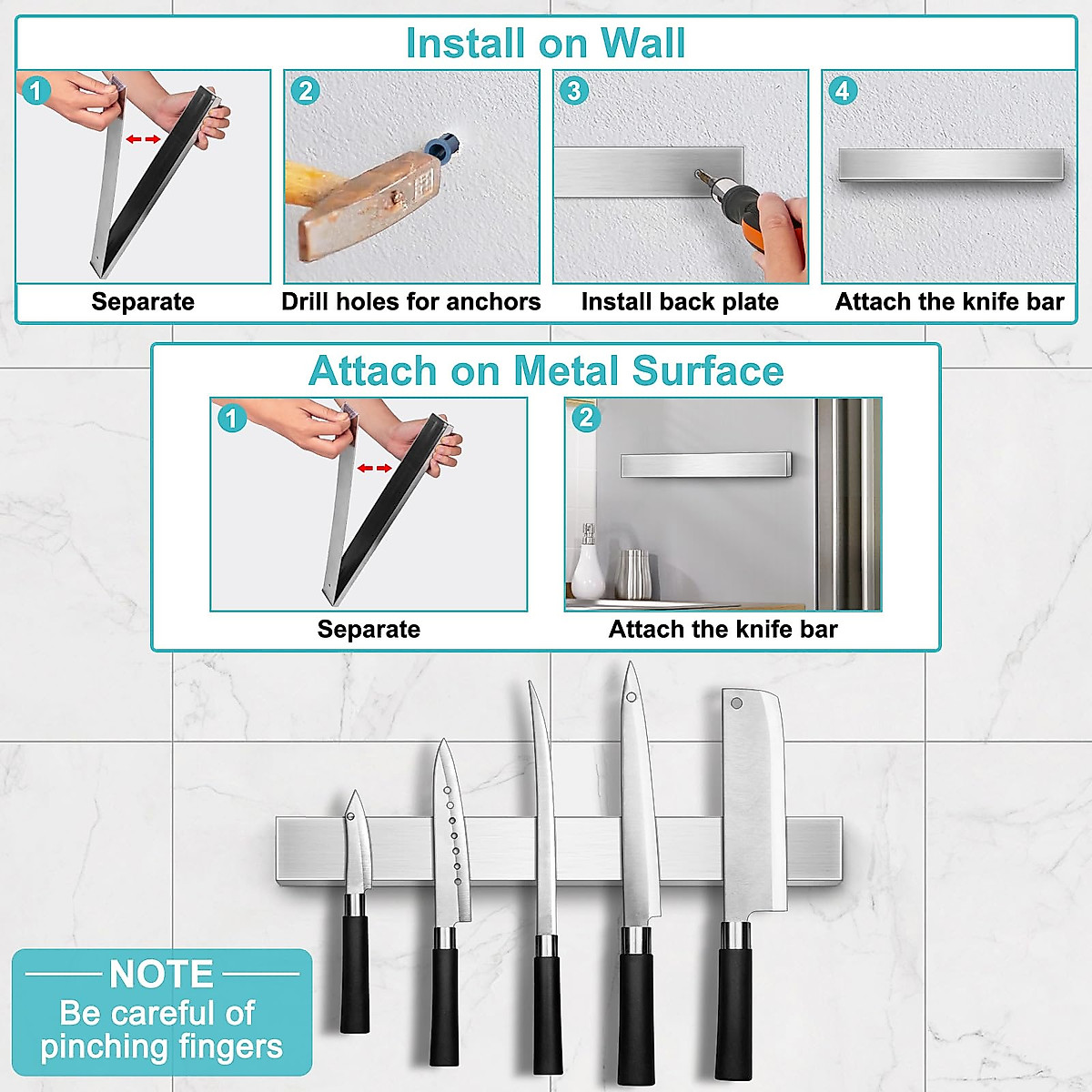 Install on Wall

1
Separate

2
Drill holes for anchors

3
Install back plate

4
Attach the knife bar

Attach on Metal Surface

1
Separate

2
Attach the knife bar

NOTE
Be careful of pinching fingers