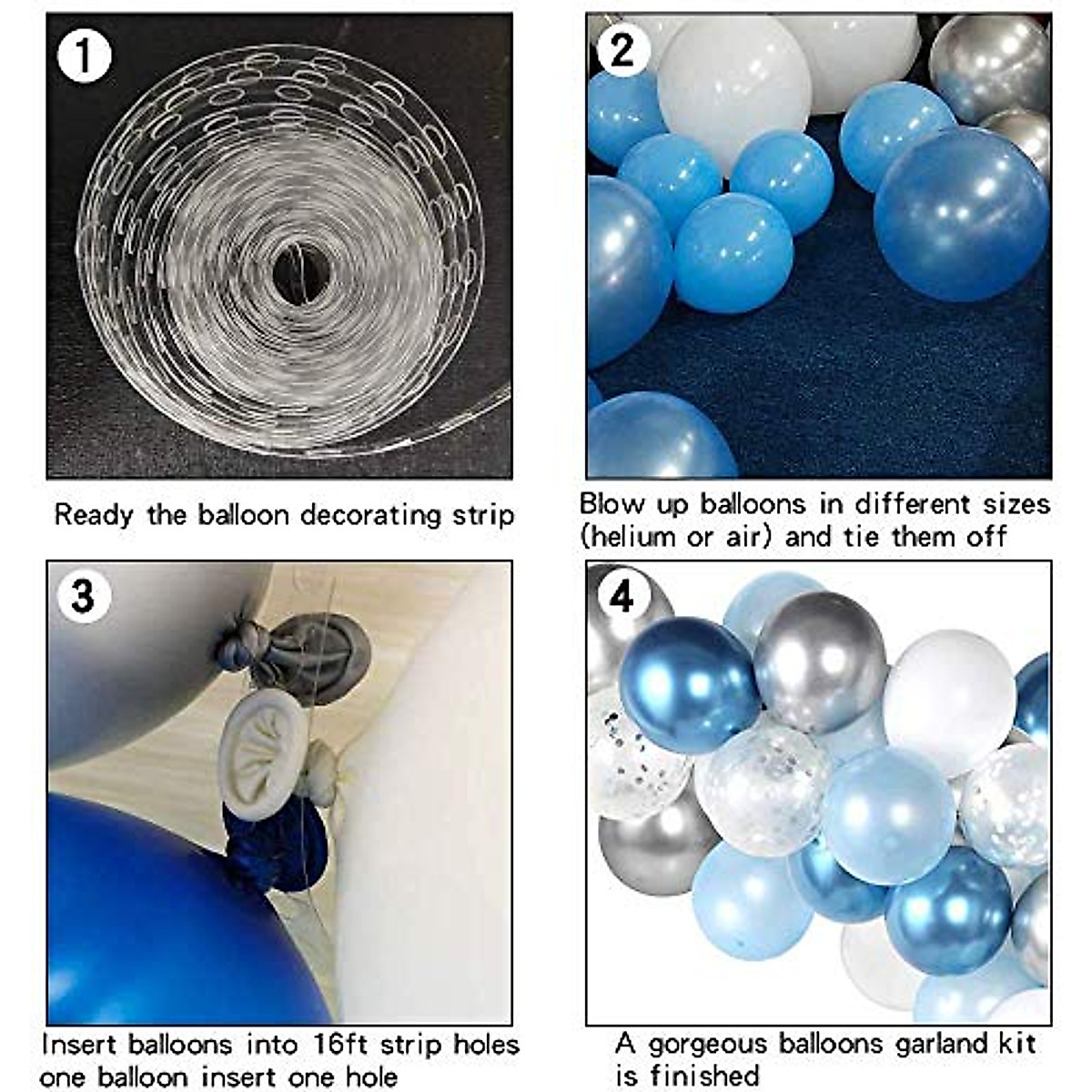 1

Ready the balloon decorating strip

2

Blow up balloons in different sizes (helium or air) and tie them off

3

Insert balloons into 16ft strip holes one balloon insert one hole

4

A gorgeous balloons garland kit is finished