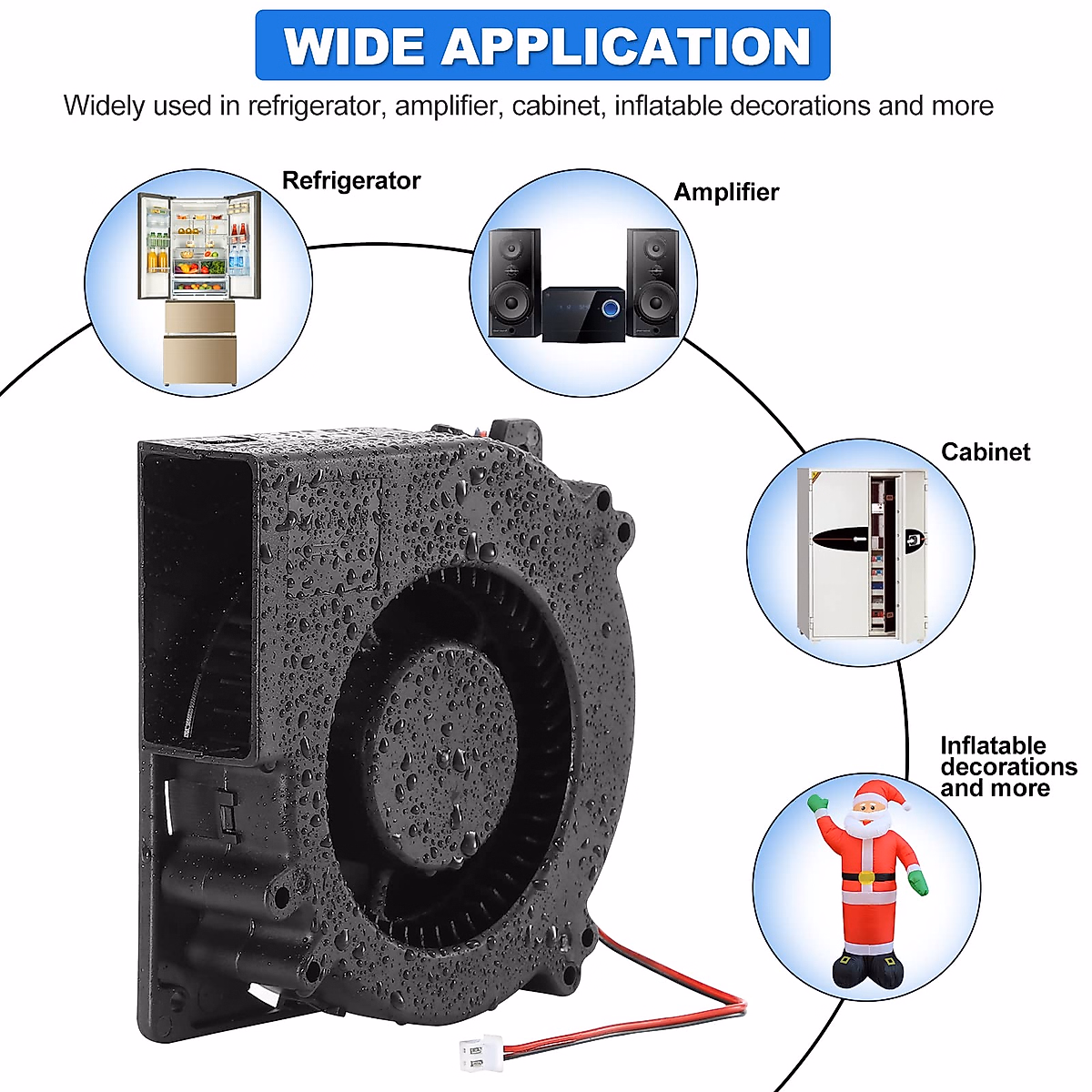 WIDE APPLICATION

Widely used in refrigerator, amplifier, cabinet, inflatable decorations and more

Refrigerator

Amplifier

Cabinet

Inflatable decorations and more