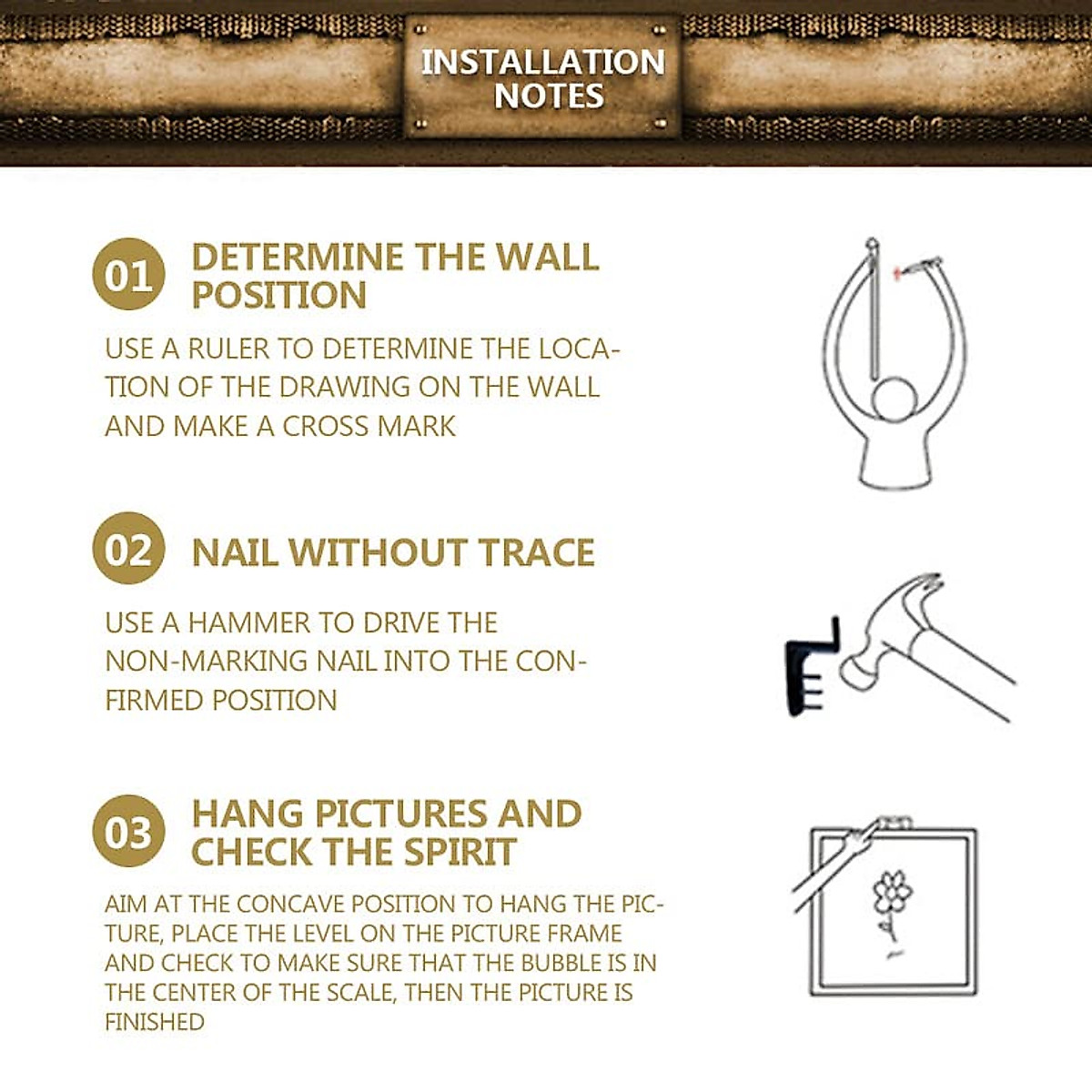 INSTALLATION NOTES

01 DETERMINE THE WALL POSITION

USE A RULER TO DETERMINE THE LOCATION OF THE DRAWING ON THE WALL AND MAKE A CROSS MARK

02 NAIL WITHOUT TRACE

USE A HAMMER TO DRIVE THE NON-MARKING NAIL INTO THE CONFIRMED POSITION

03 HANG PICTURES AND CHECK THE SPIRIT

AIM AT THE CONCAVE POSITION TO HANG THE PICTURE, PLACE THE LEVEL ON THE PICTURE FRAME AND CHECK TO MAKE SURE THAT THE BUBBLE IS IN THE CENTER OF THE SCALE, THEN THE PICTURE IS FINISHED