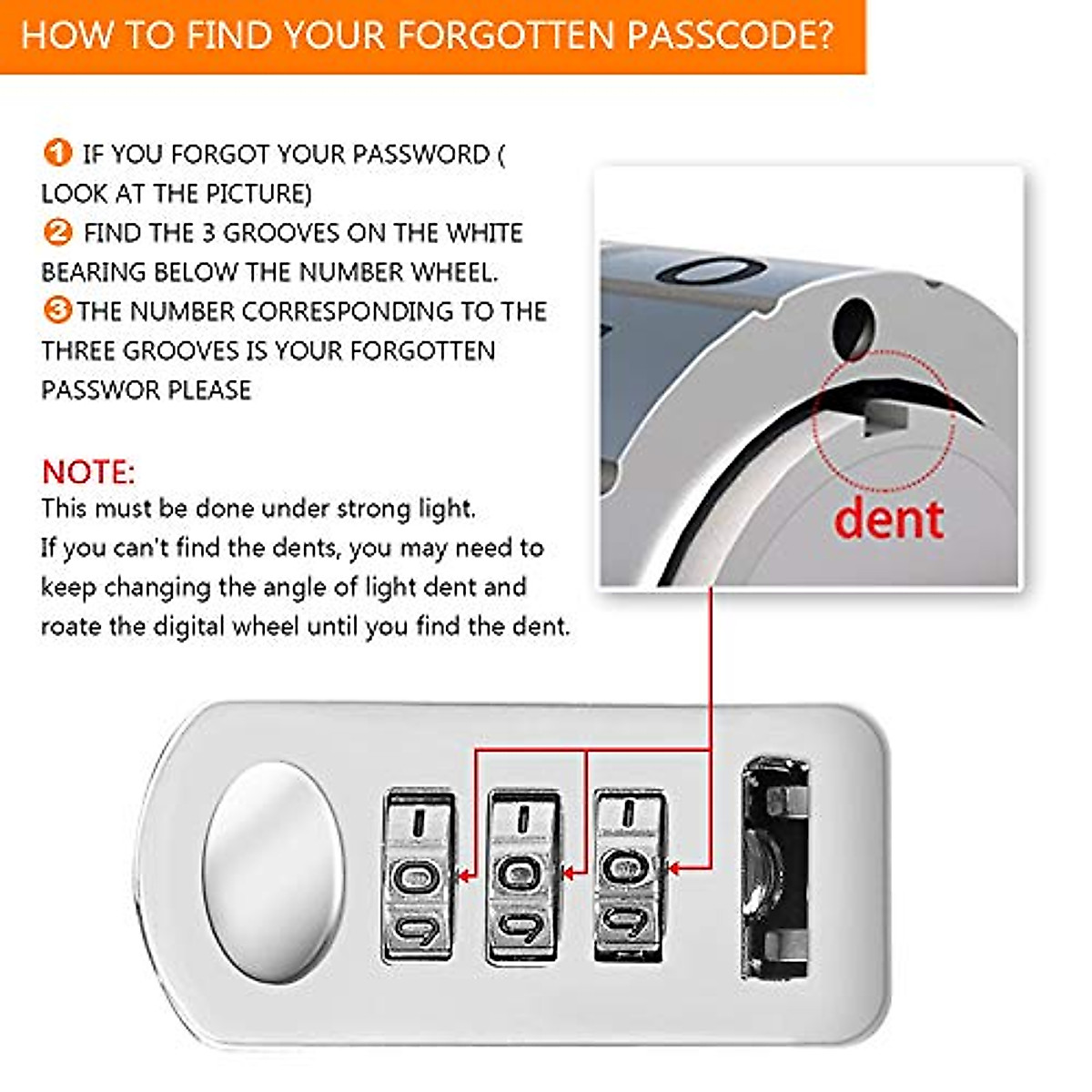 HOW TO FIND YOUR FORGOTTEN PASSCODE?

1 IF YOU FORGOT YOUR PASSWORD ( LOOK AT THE PICTURE)
2 FIND THE 3 GROOVES ON THE WHITE BEARING BELOW THE NUMBER WHEEL.
3 THE NUMBER CORRESPONDING TO THE THREE GROOVES IS YOUR FORGOTTEN PASSWOR PLEASE

NOTE:
This must be done under strong light.
If you can't find the dents, you may need to keep changing the angle of light dent and roate the digital wheel until you find the dent.

0

dent

1
0
9
1
0
9
1
0
9