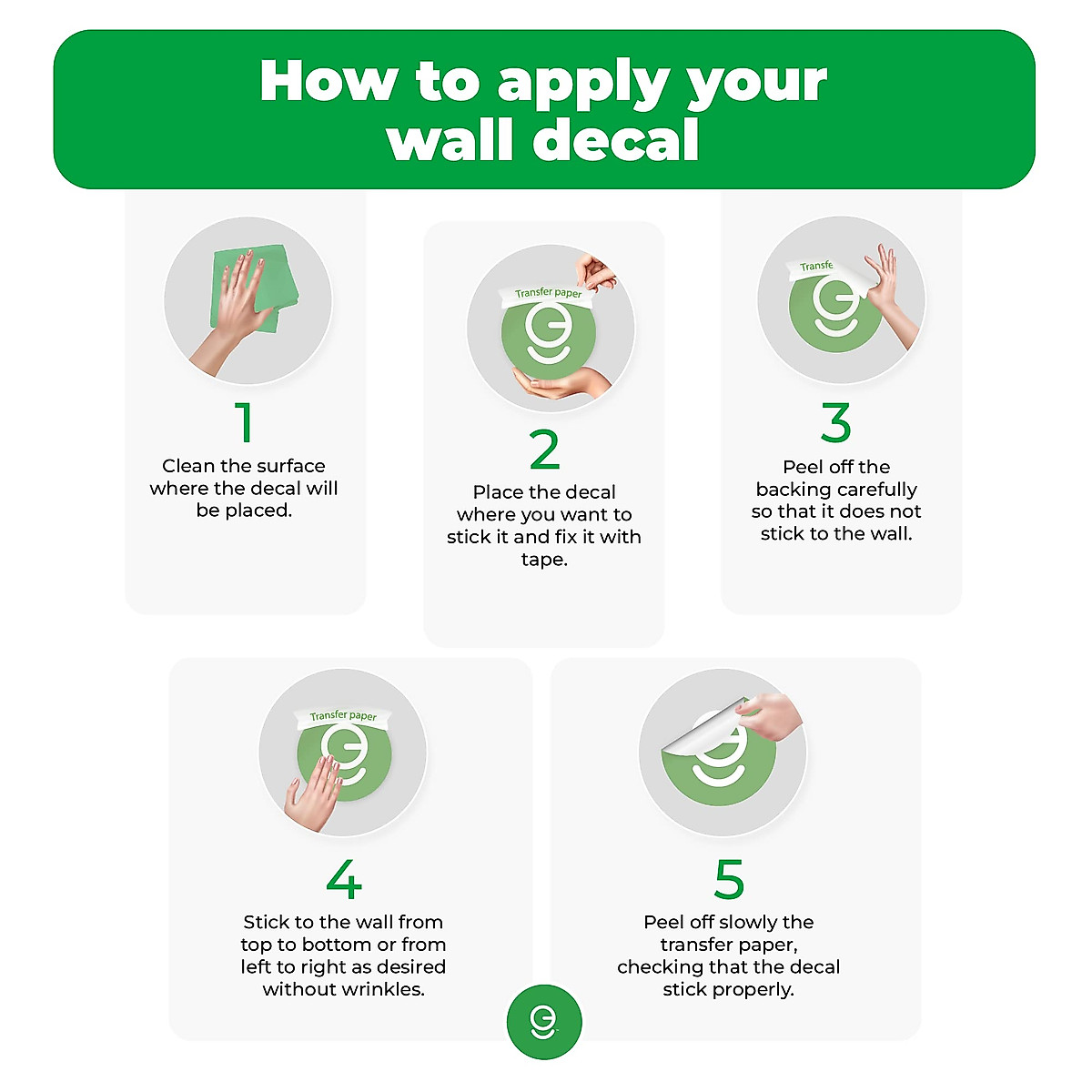 How to apply your wall decal

1
Clean the surface where the decal will be placed.

Transfer paper
2
Place the decal where you want to stick it and fix it with tape.

Transfe
3
Peel off the backing carefully so that it does not stick to the wall.

Transfer paper
4
Stick to the wall from top to bottom or from left to right as desired without wrinkles.

5
Peel off slowly the transfer paper, checking that the decal stick properly.