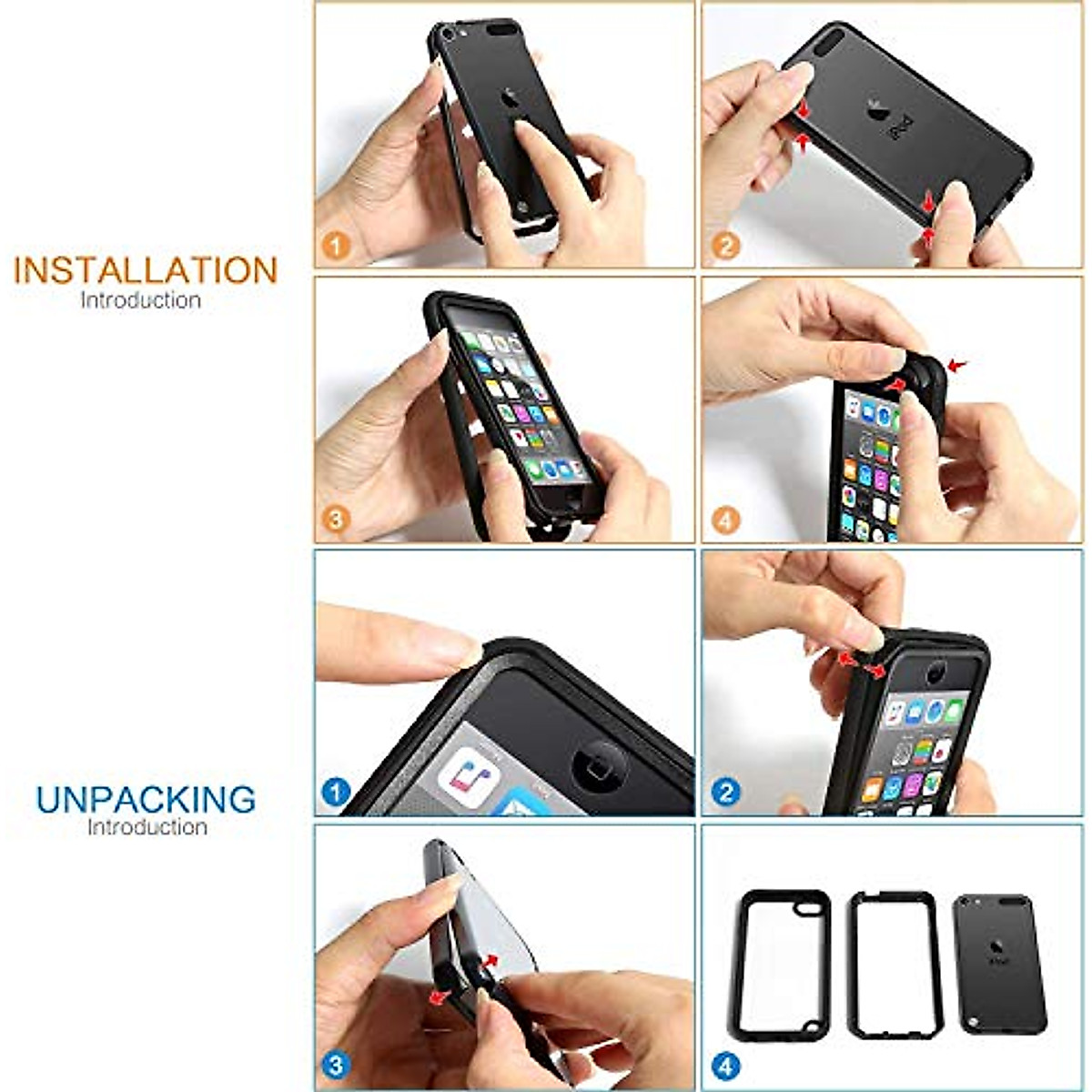 INSTALLATION
Introduction

1
2
3
4

UNPACKING
Introduction

1
2
3
4