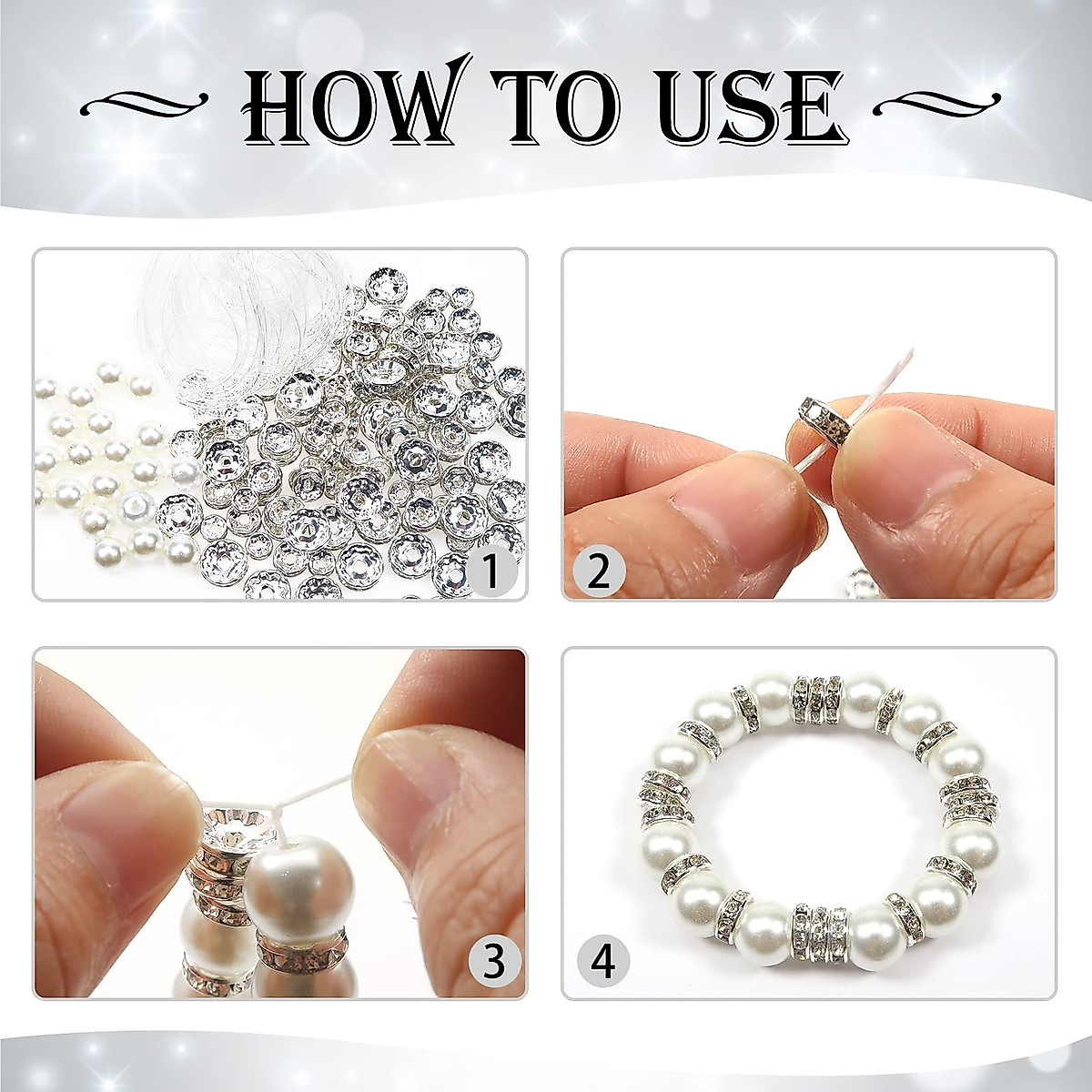 HOW TO USE

1

2

3

4