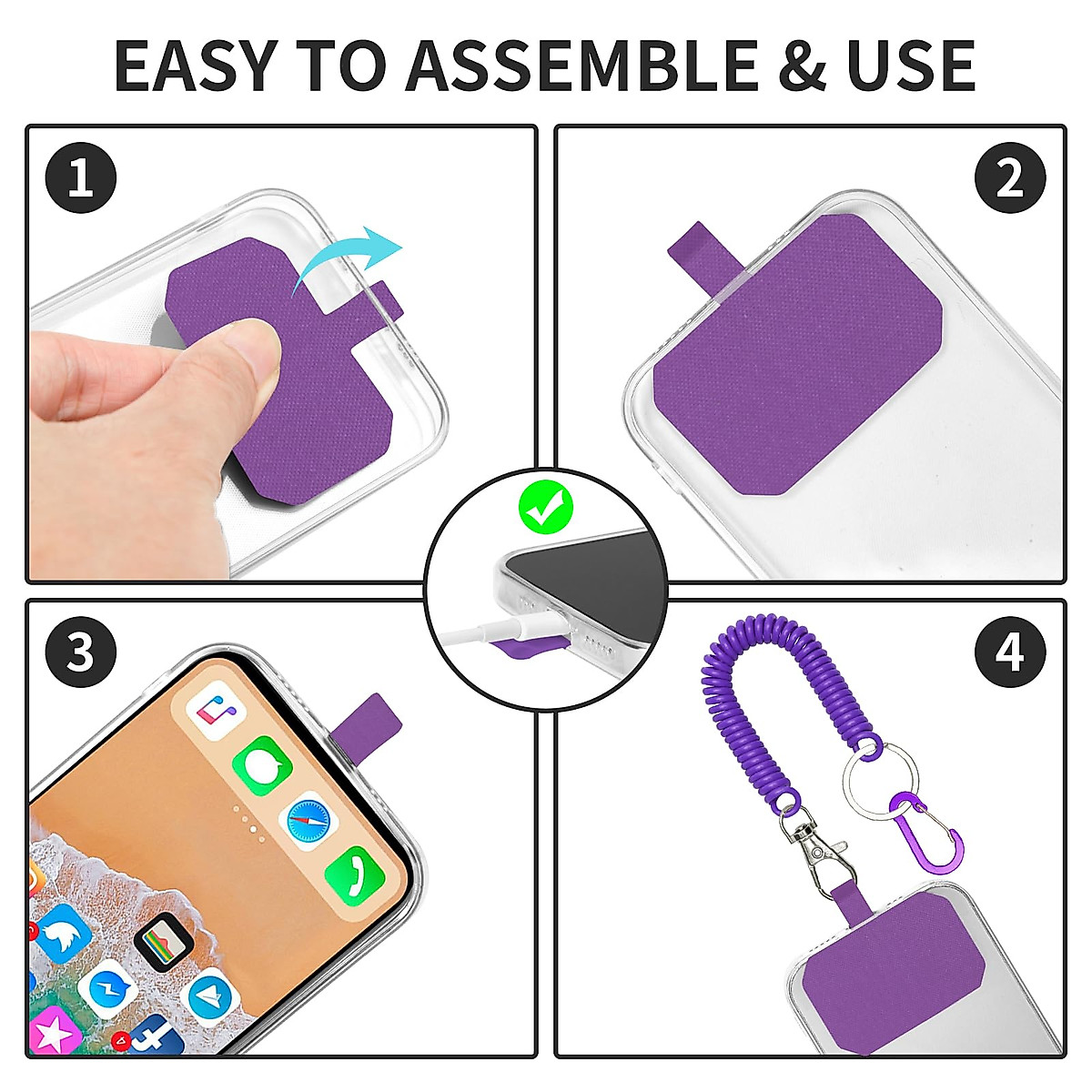 EASY TO ASSEMBLE & USE

1

2

3

4