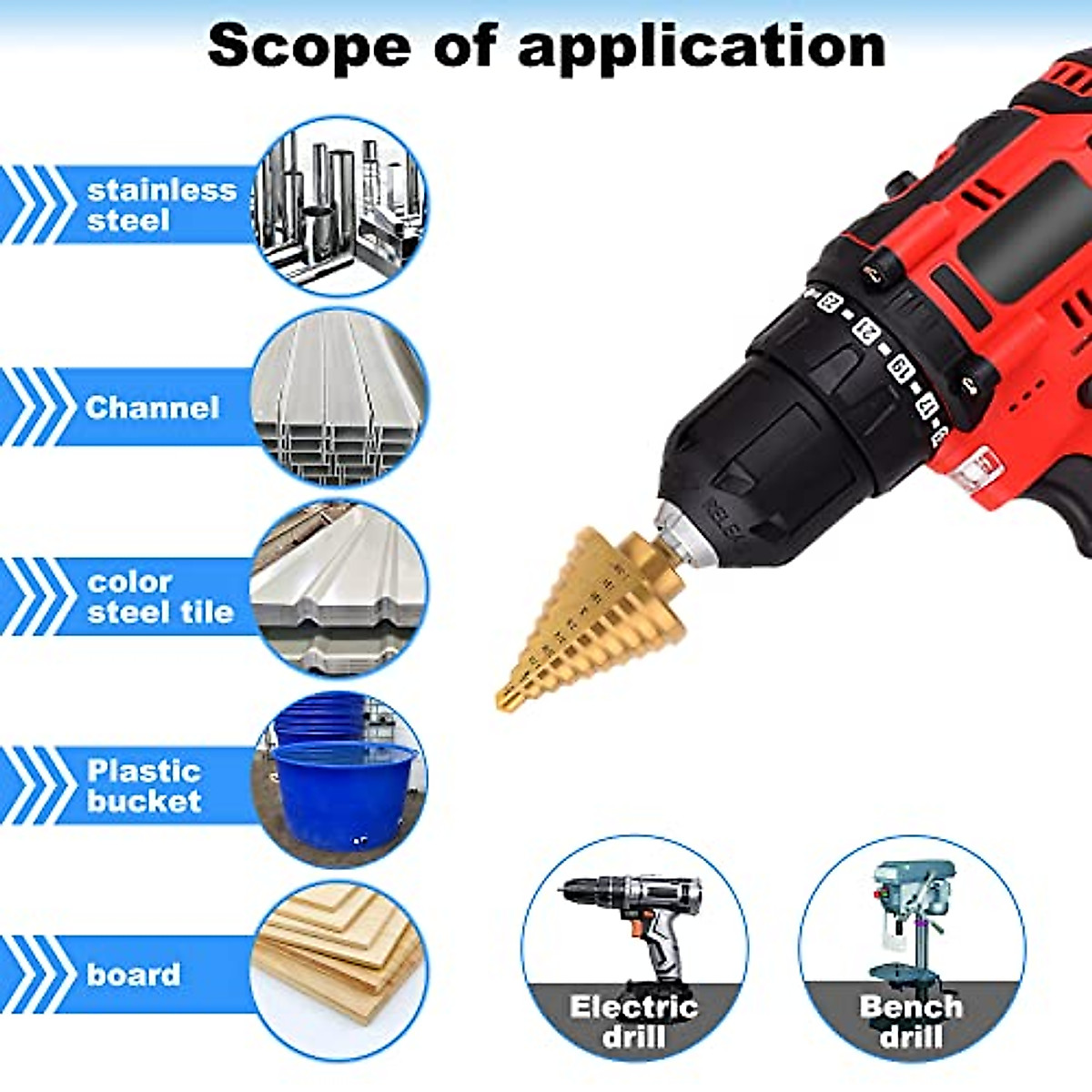 Scope of application

stainless steel

Channel

color steel tile

Plastic bucket

board

Electric drill

Bench drill