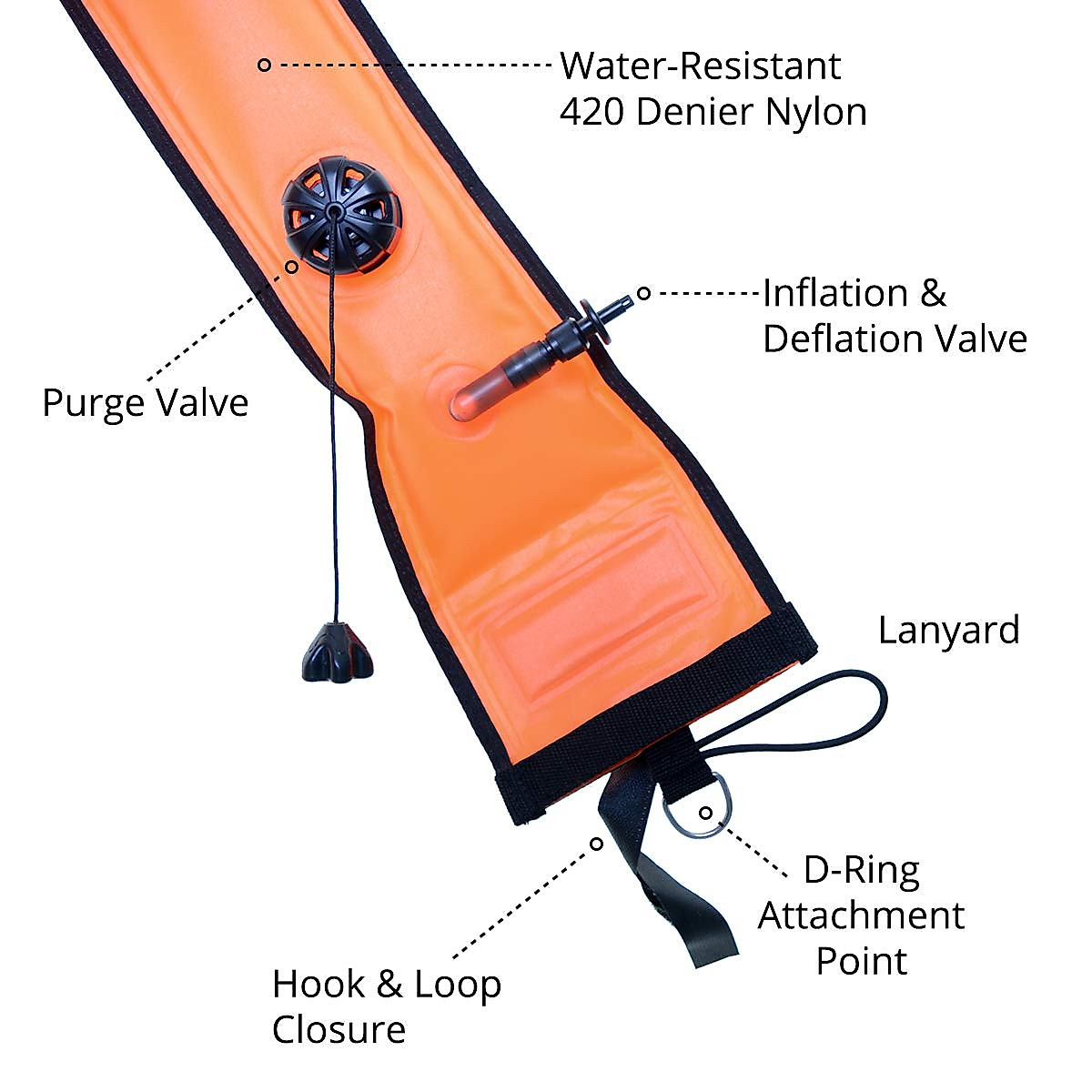 Water-Resistant
420 Denier Nylon

Inflation &
Deflation Valve

Purge Valve

Lanyard

D-Ring
Attachment
Point

Hook & Loop
Closure