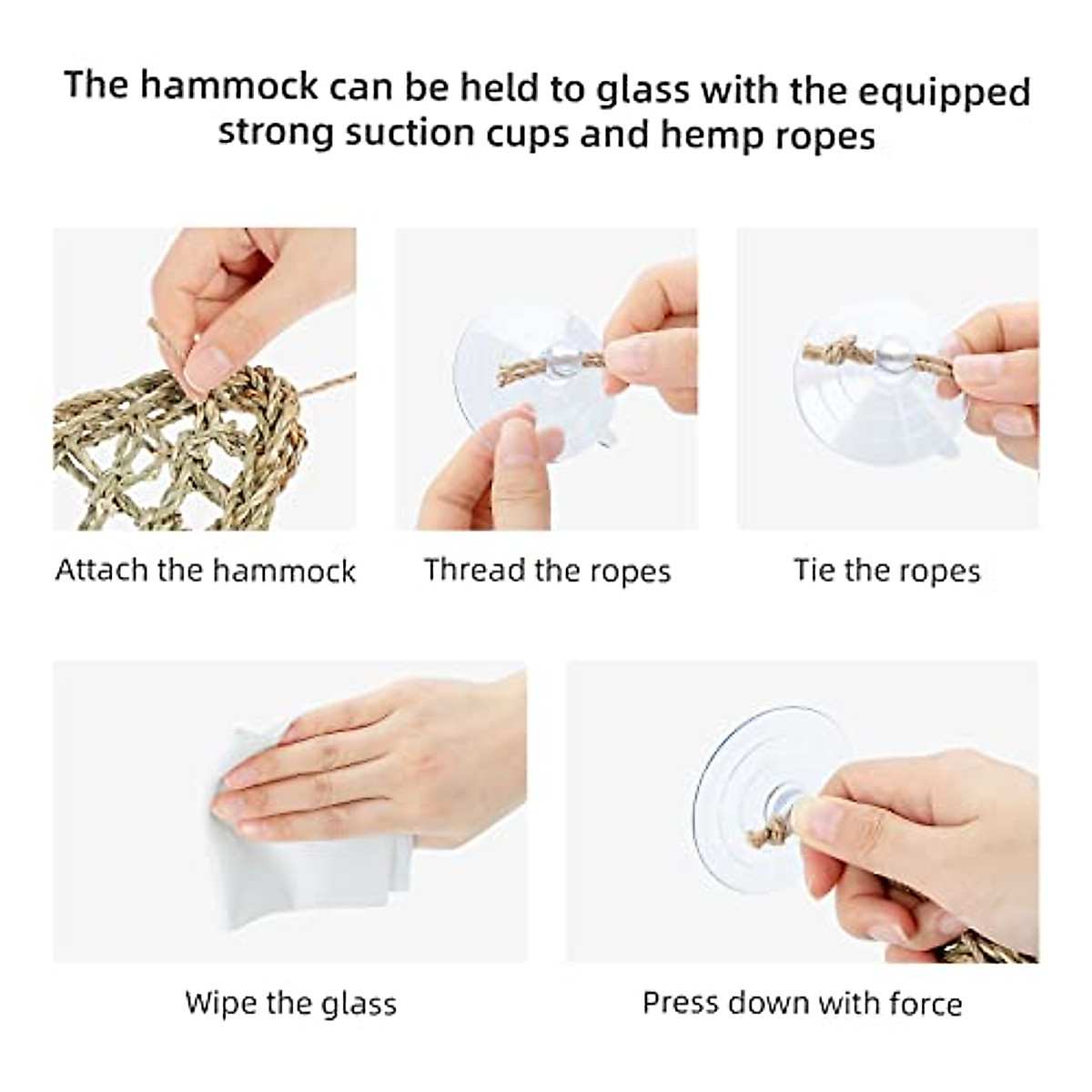 The hammock can be held to glass with the equipped strong suction cups and hemp ropes

Attach the hammock

Thread the ropes

Tie the ropes

Wipe the glass

Press down with force