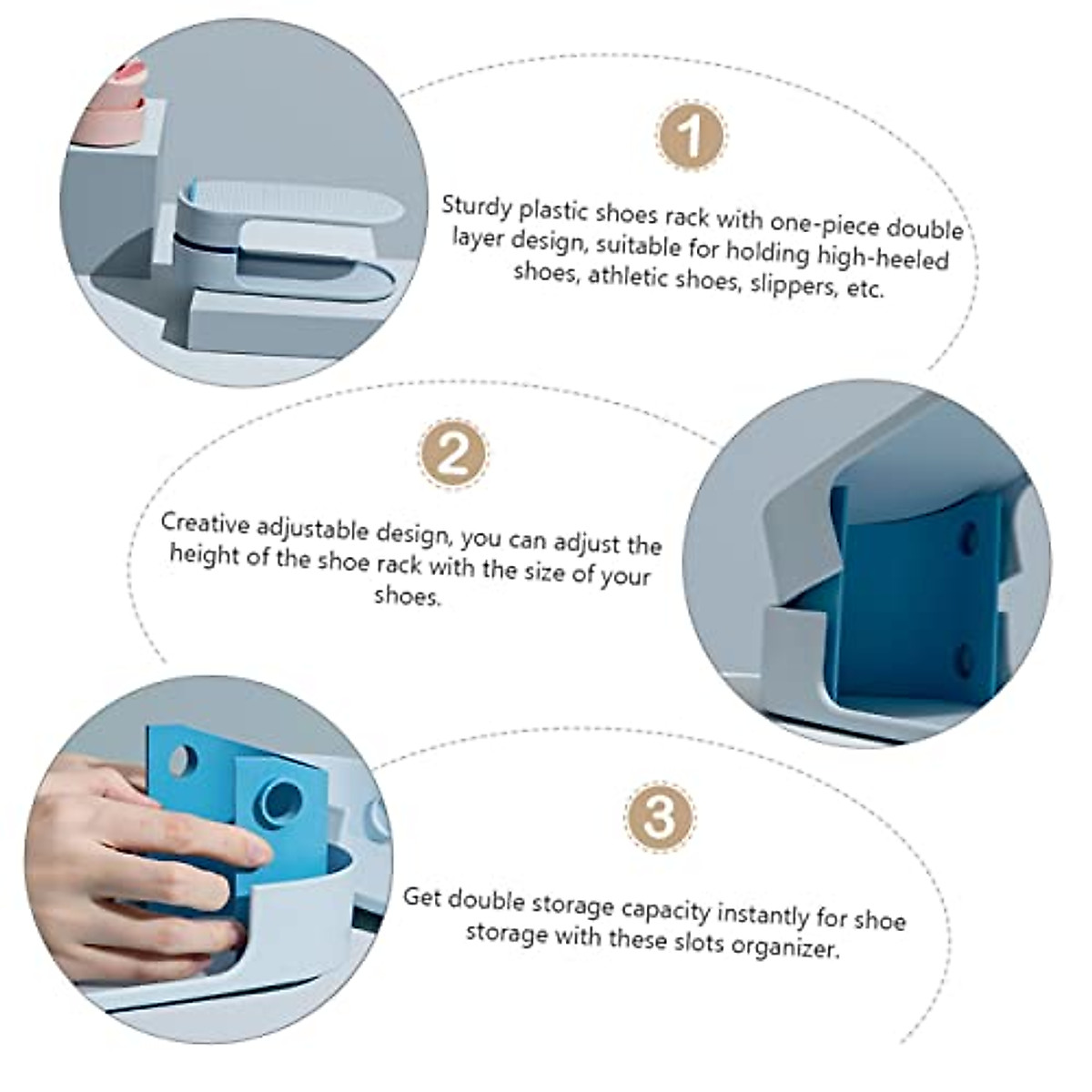 1

Sturdy plastic shoes rack with one-piece double layer design, suitable for holding high-heeled shoes, athletic shoes, slippers, etc.

2

Creative adjustable design, you can adjust the height of the shoe rack with the size of your shoes.

3

Get double storage capacity instantly for shoe storage with these slots organizer.