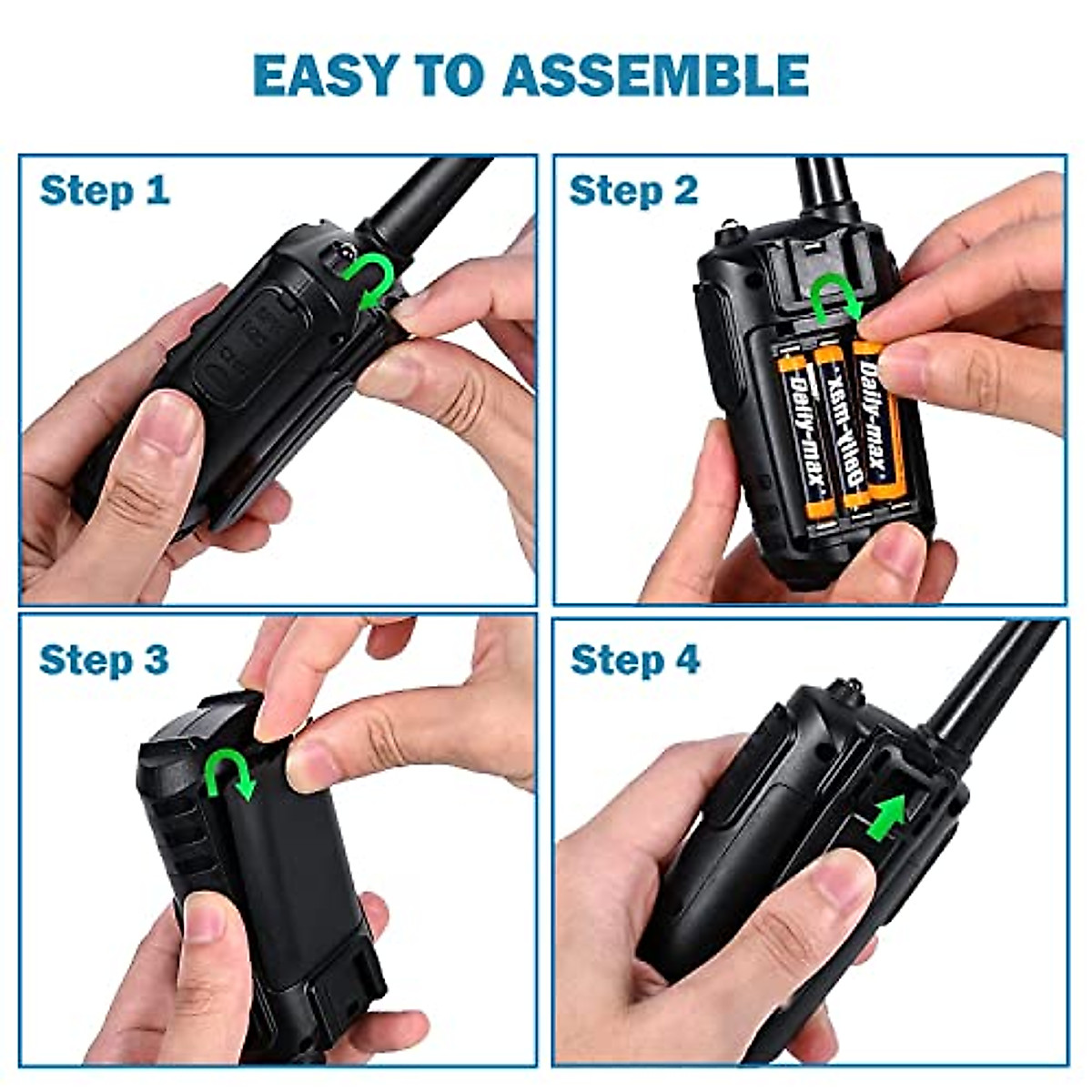 EASY TO ASSEMBLE

Step 1

Step 2

Daily-max
Daily-max
Daily-max

Step 3

Step 4