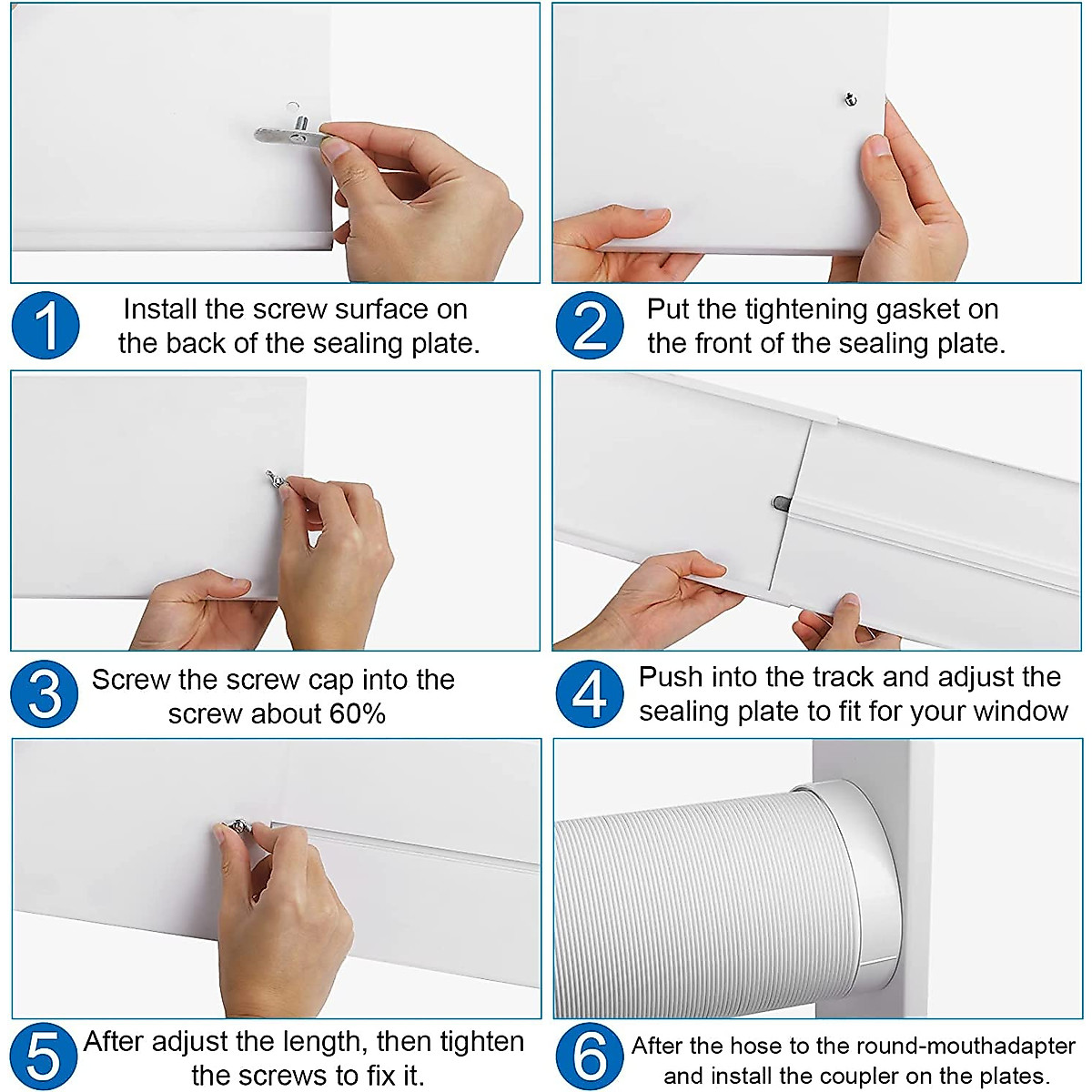 1
Install the screw surface on the back of the sealing plate.

2
Put the tightening gasket on the front of the sealing plate.

3
Screw the screw cap into the screw about 60%

4
Push into the track and adjust the sealing plate to fit for your window

5
After adjust the length, then tighten the screws to fix it.

6
After the hose to the round-mouthadapter and install the coupler on the plates.