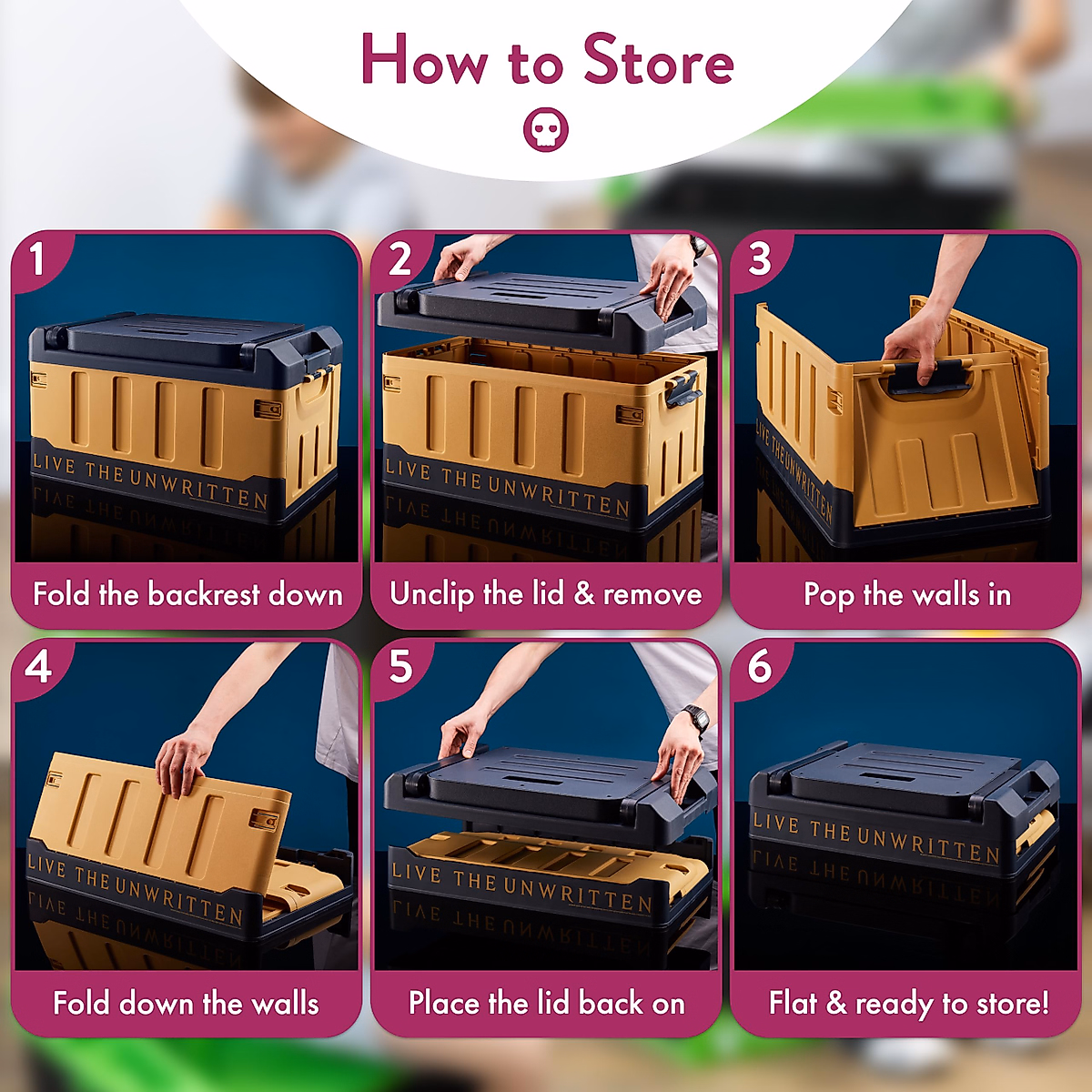 How to Store

1
LIVE THE UNWRITTEN
Fold the backrest down

2
LIVE THE UNWRITTEN
Unclip the lid & remove

3
LIVE THE UNWRITTEN
Pop the walls in

4
LIVE THE UNWRITTEN
Fold down the walls

5
LIVE THE UNWRITTEN
Place the lid back on

6
LIVE THE UNWRITTEN
Flat & ready to store!