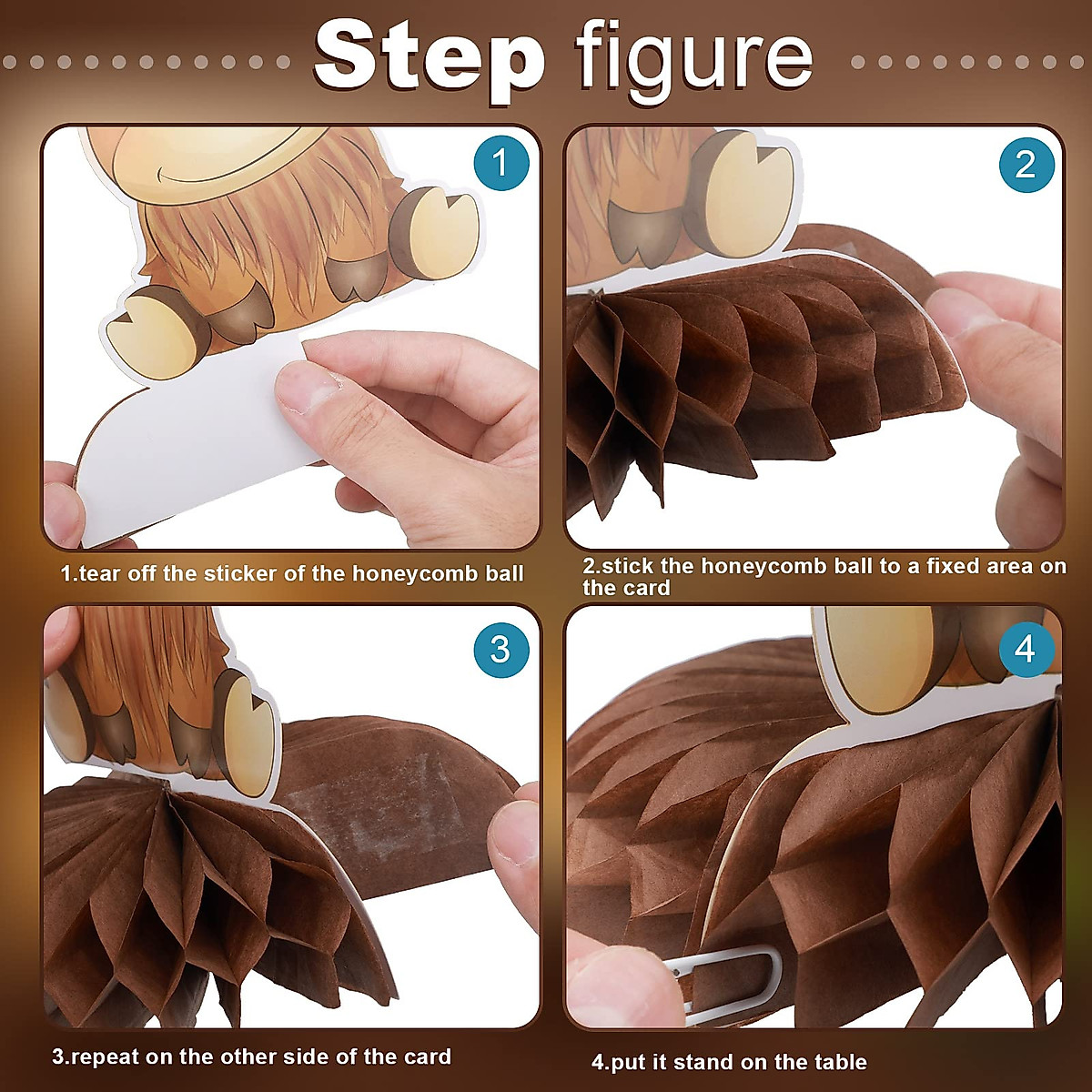 Step figure

1

1.tear off the sticker of the honeycomb ball

2

2.stick the honeycomb ball to a fixed area on the card

3

3.repeat on the other side of the card

4

4.put it stand on the table