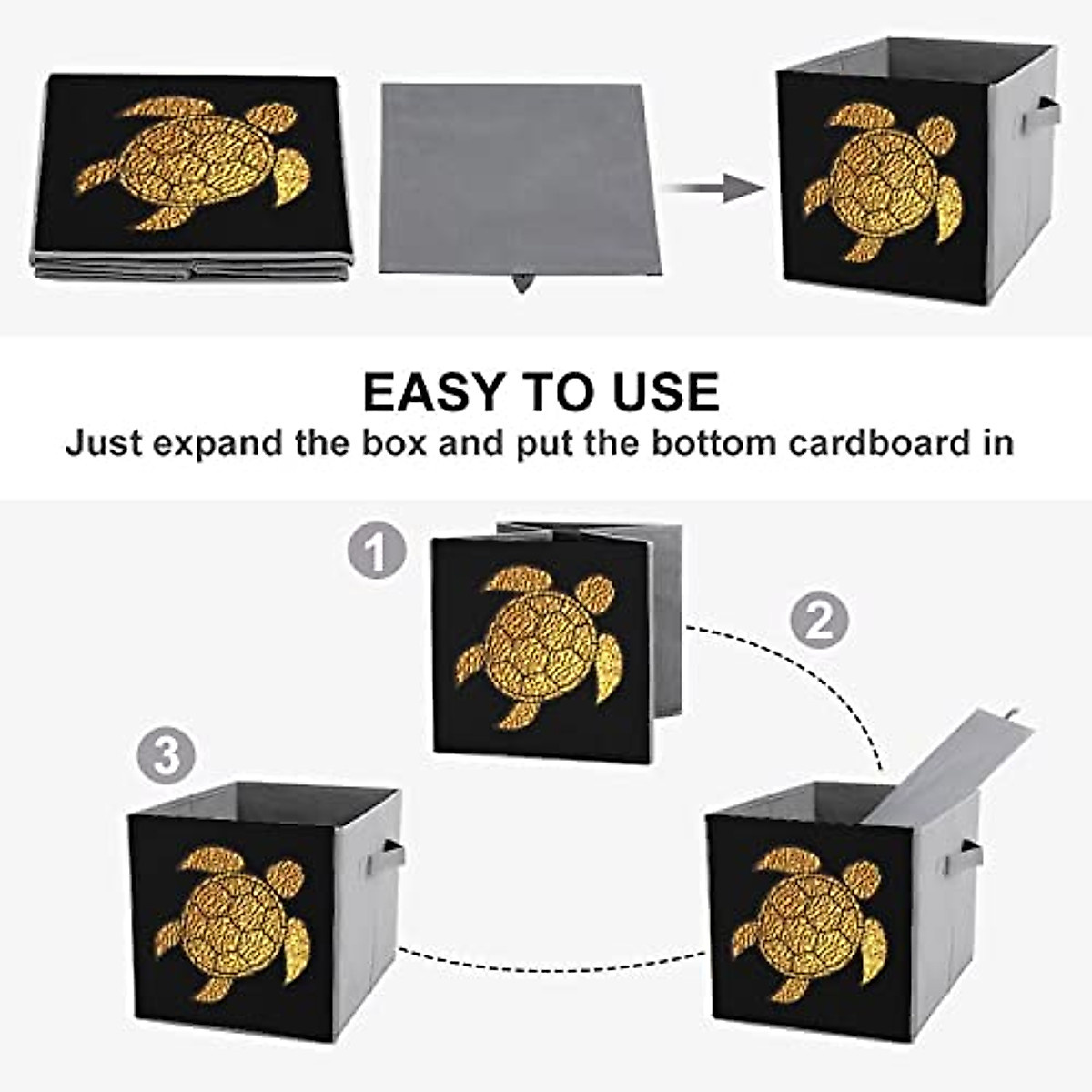 EASY TO USE
Just expand the box and put the bottom cardboard in

1

2

3