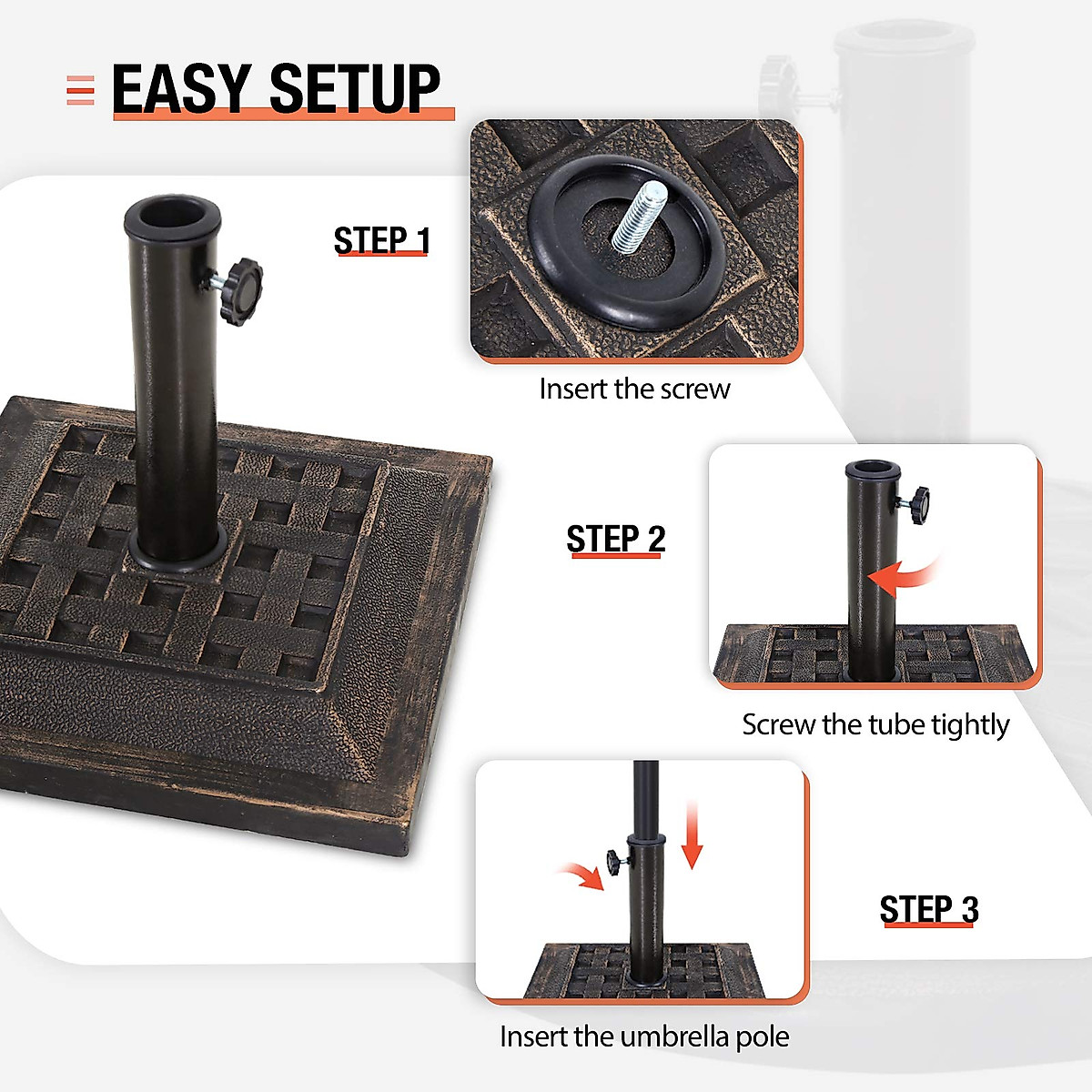 EASY SETUP

STEP 1

Insert the screw

STEP 2

Screw the tube tightly

STEP 3

Insert the umbrella pole