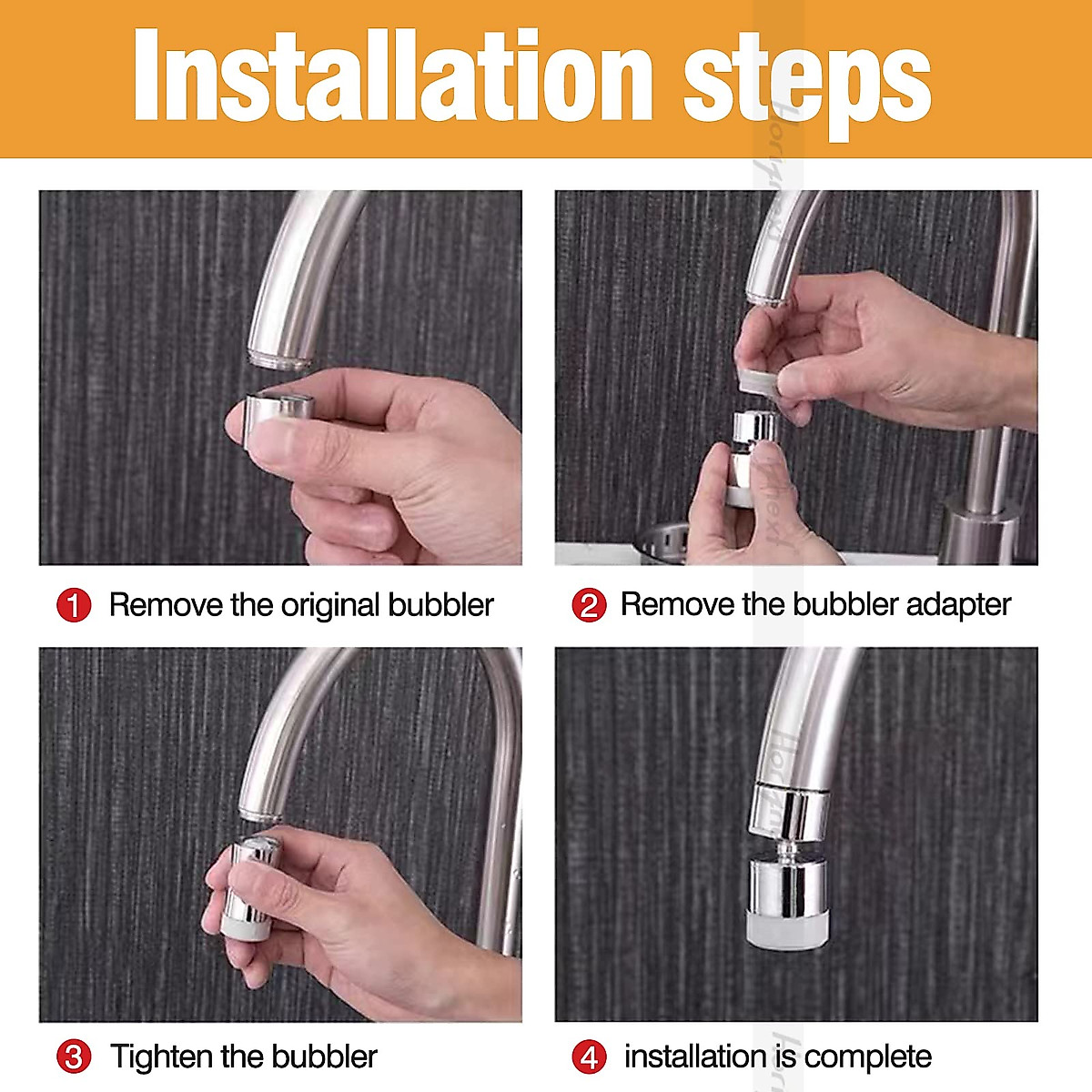 Installation steps

1 Remove the original bubbler

2 Remove the bubbler adapter

3 Tighten the bubbler

4 installation is complete