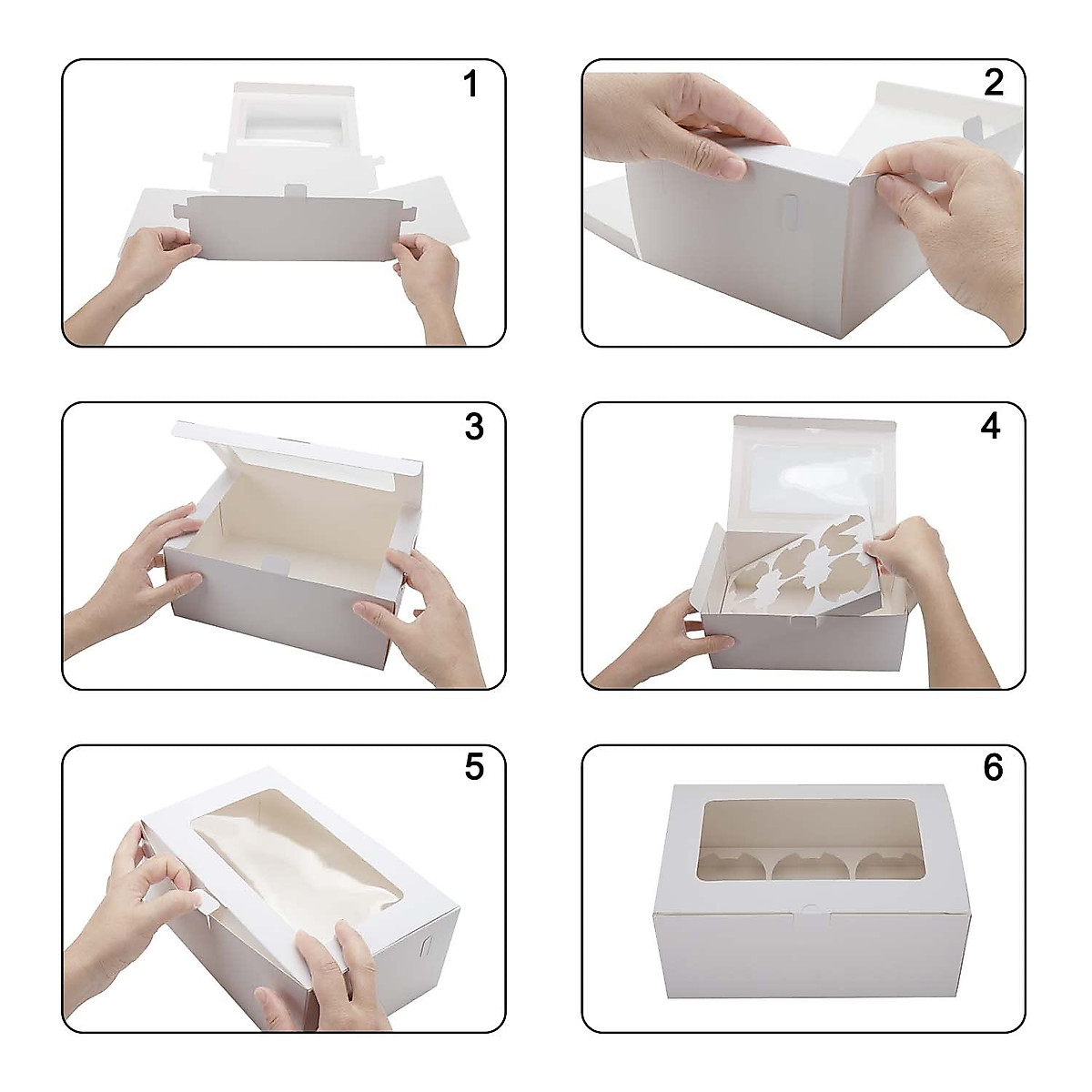 1

2

3

4

5

6