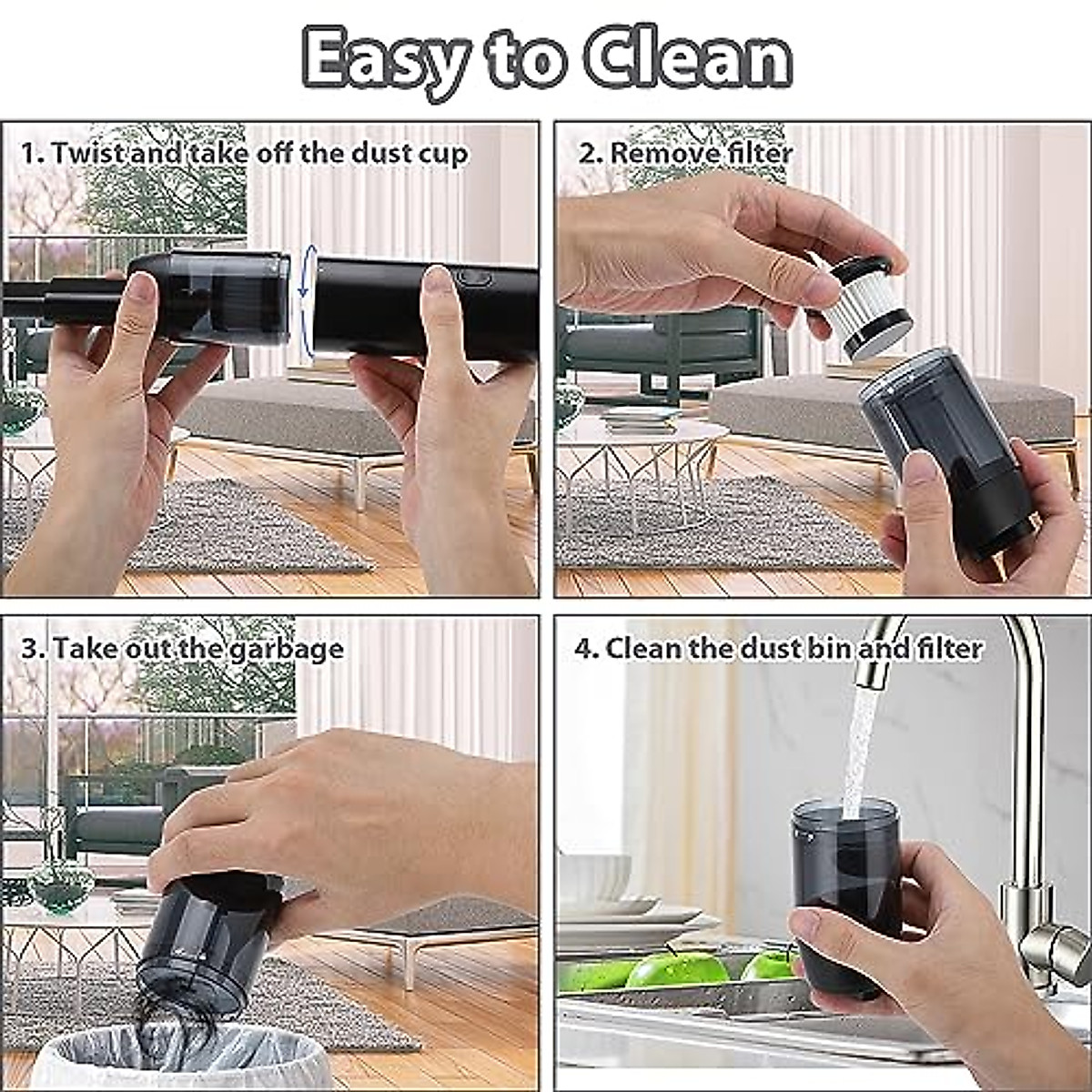 Easy to Clean

1. Twist and take off the dust cup

2. Remove filter

3. Take out the garbage

4. Clean the dust bin and filter