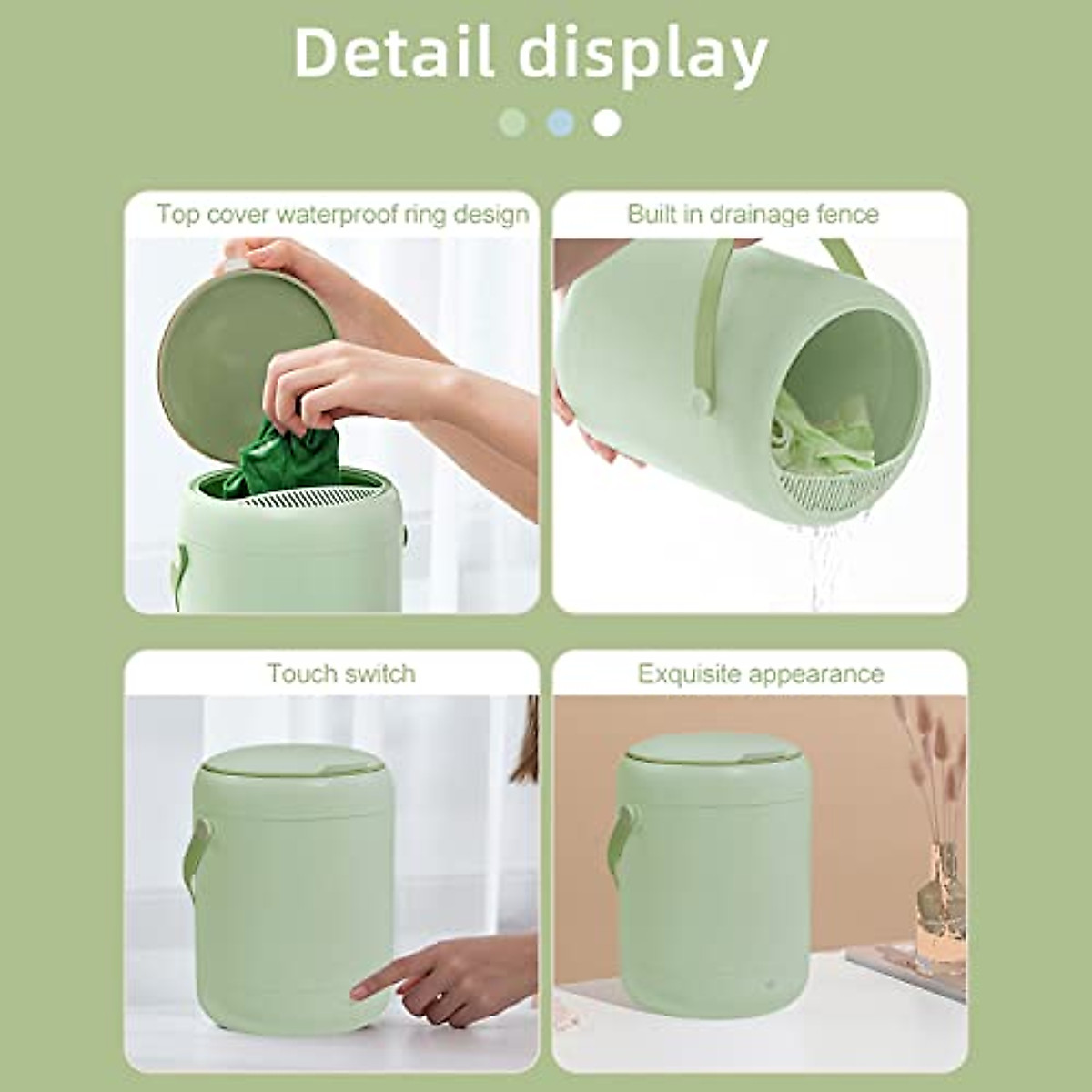 Detail display

Top cover waterproof ring design

Built in drainage fence

Touch switch

Exquisite appearance