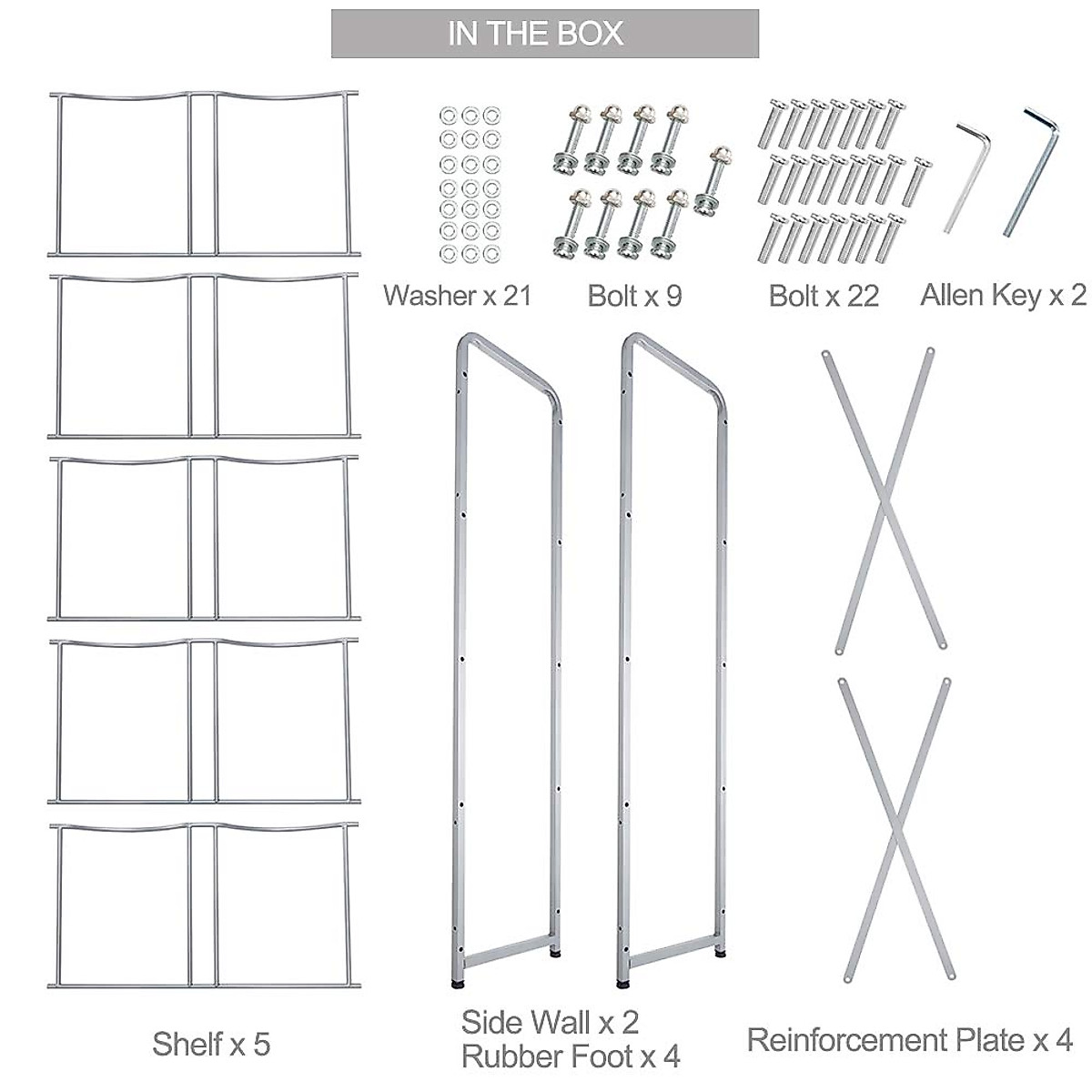 IN THE BOX

Washer x 21

Bolt x 9

Bolt x 22

Allen Key x 2

Shelf x 5

Side Wall x 2
Rubber Foot x 4

Reinforcement Plate x 4