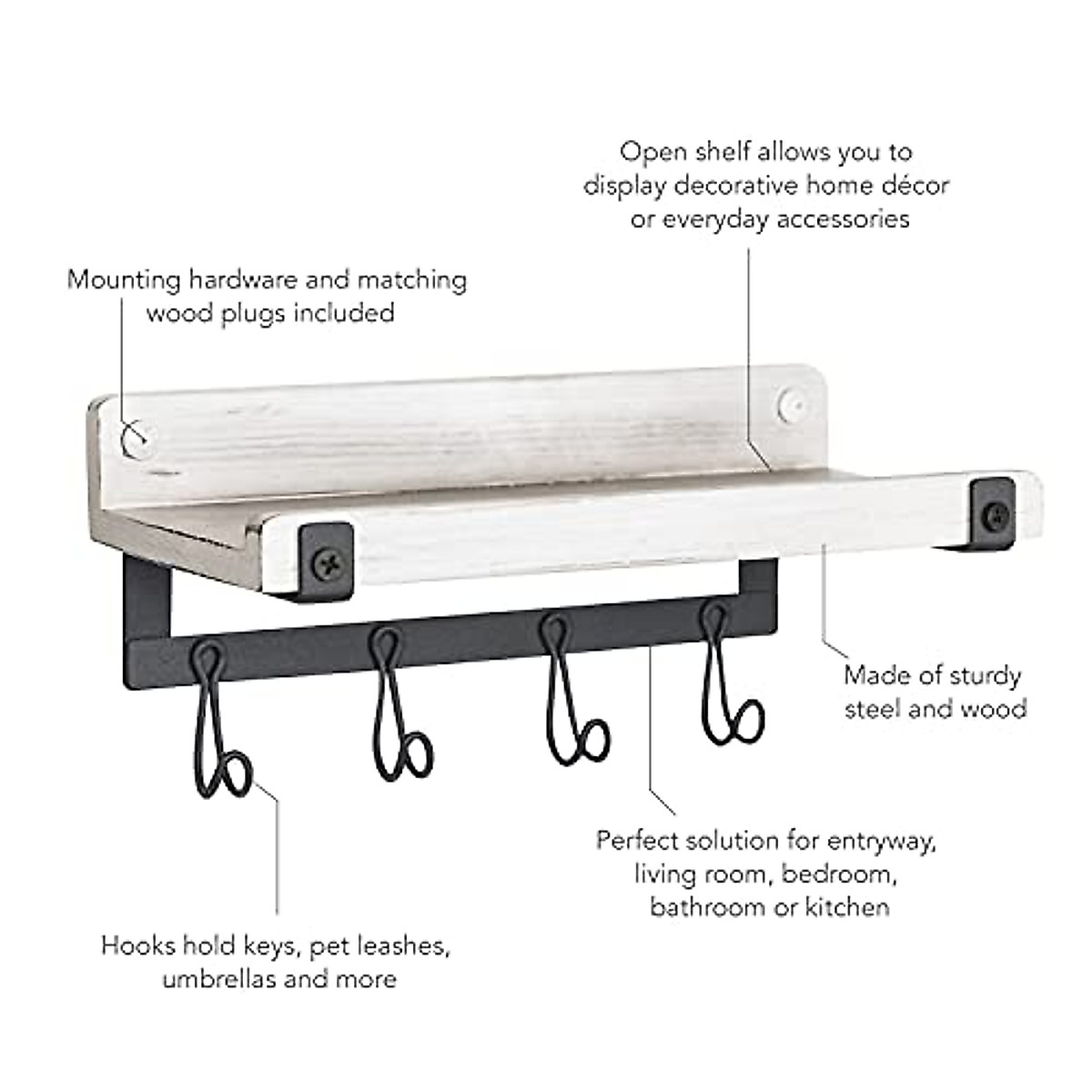 Open shelf allows you to display decorative home décor or everyday accessories

Mounting hardware and matching wood plugs included

Made of sturdy steel and wood

Perfect solution for entryway, living room, bedroom, bathroom or kitchen

Hooks hold keys, pet leashes, umbrellas and more