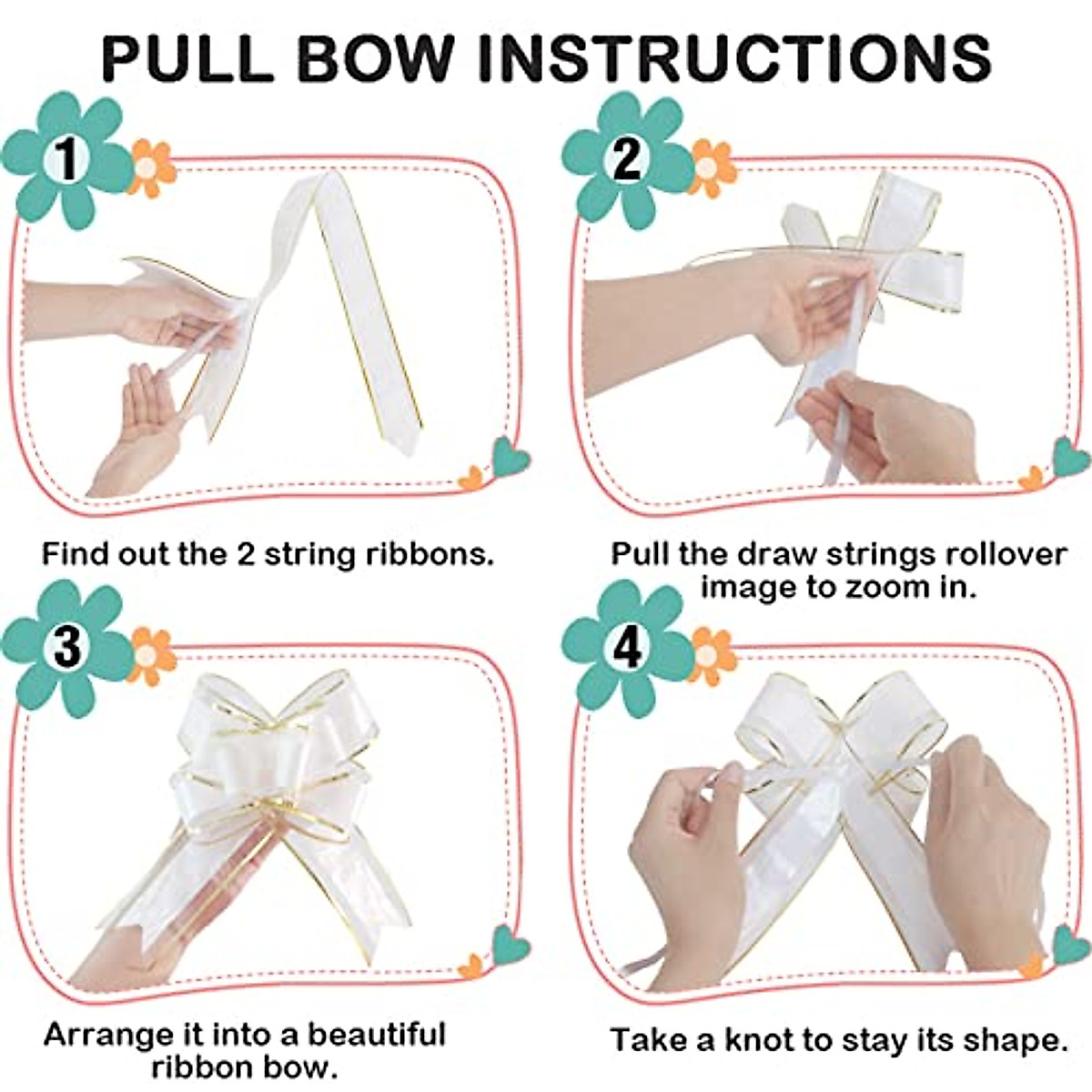 PULL BOW INSTRUCTIONS

1

Find out the 2 string ribbons.

2

Pull the draw strings rollover image to zoom in.

3

Arrange it into a beautiful ribbon bow.

4

Take a knot to stay its shape.