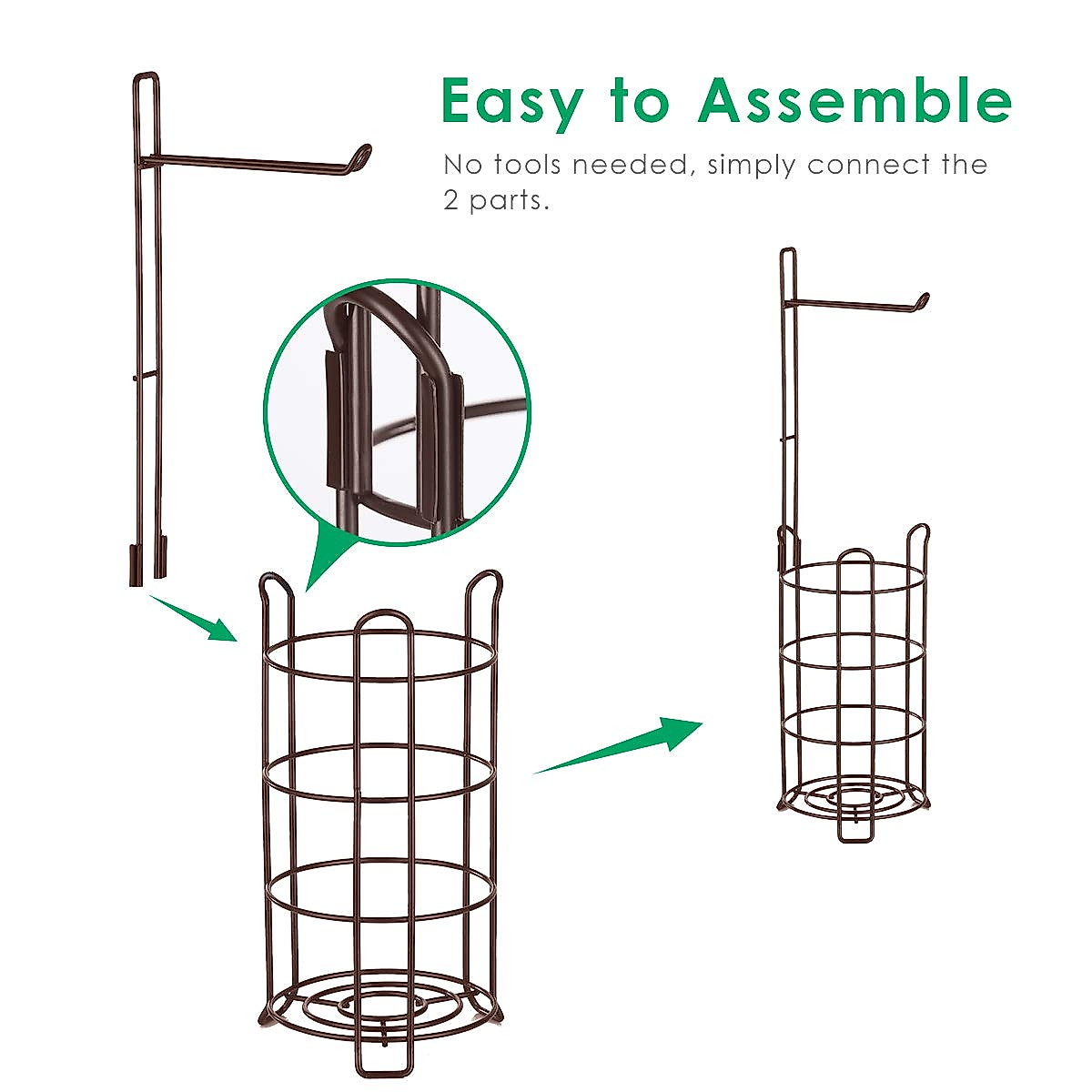 Easy to Assemble

No tools needed, simply connect the 2 parts.