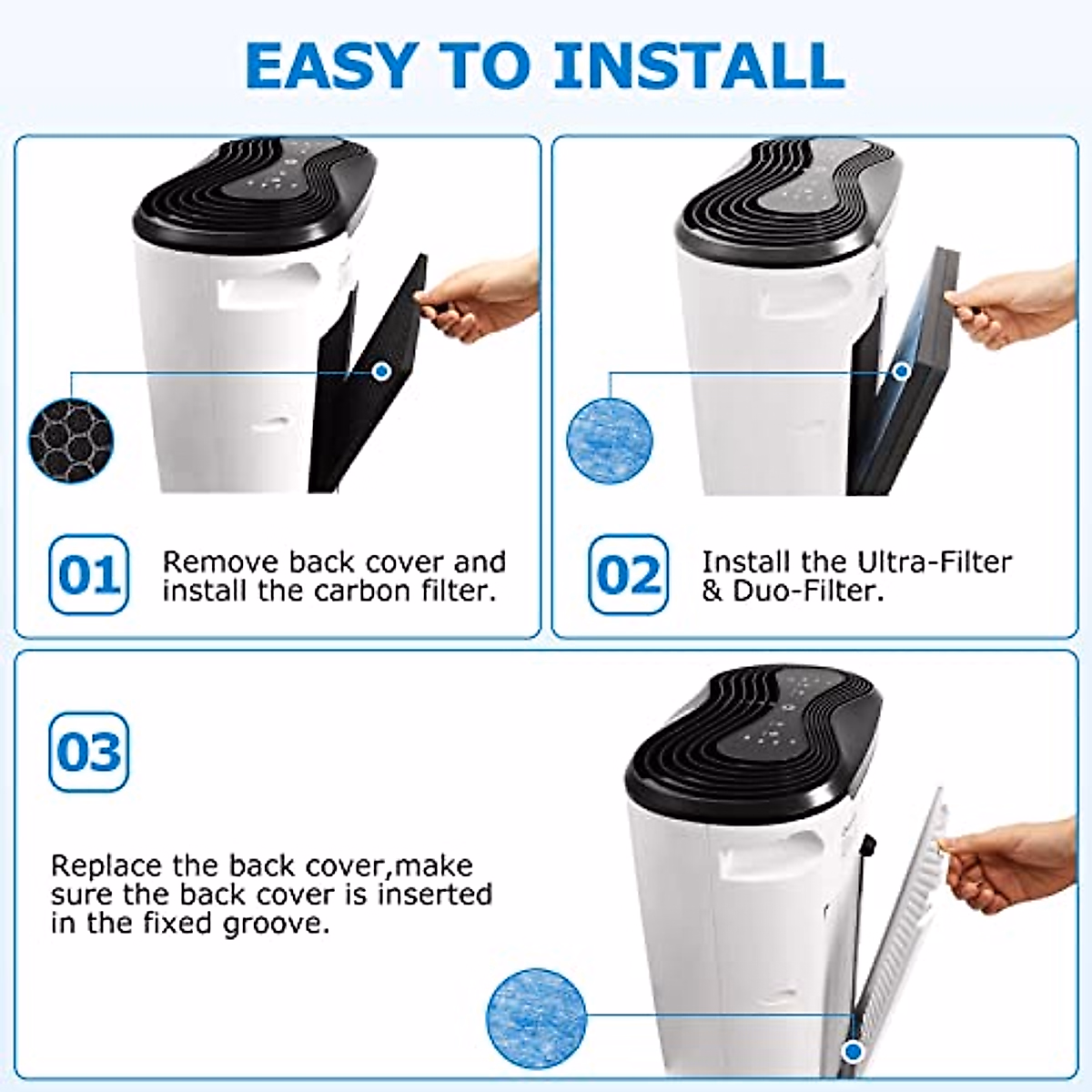 EASY TO INSTALL

01 Remove back cover and install the carbon filter.

02 Install the Ultra-Filter & Duo-Filter.

03

Replace the back cover,make sure the back cover is inserted in the fixed groove.